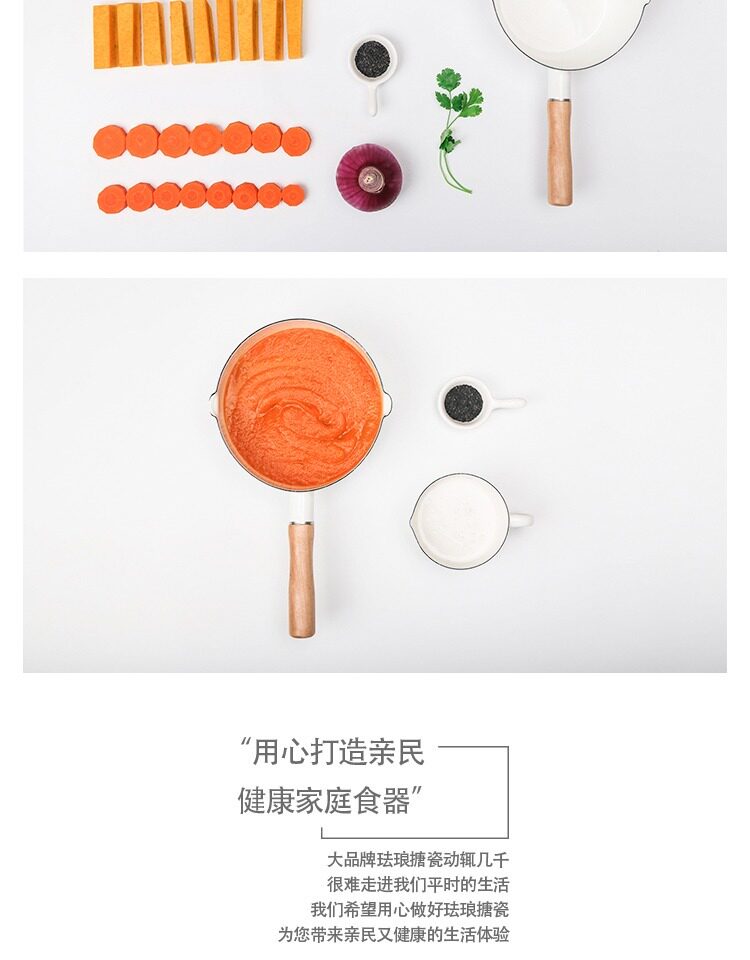 “用心打造亲民
健康家庭食器”

大品牌珐琅搪瓷动辄几千
很难走进我们平时的生活
我们希望用心做好珐琅搪瓷
为您带来亲民又健康的生活体验