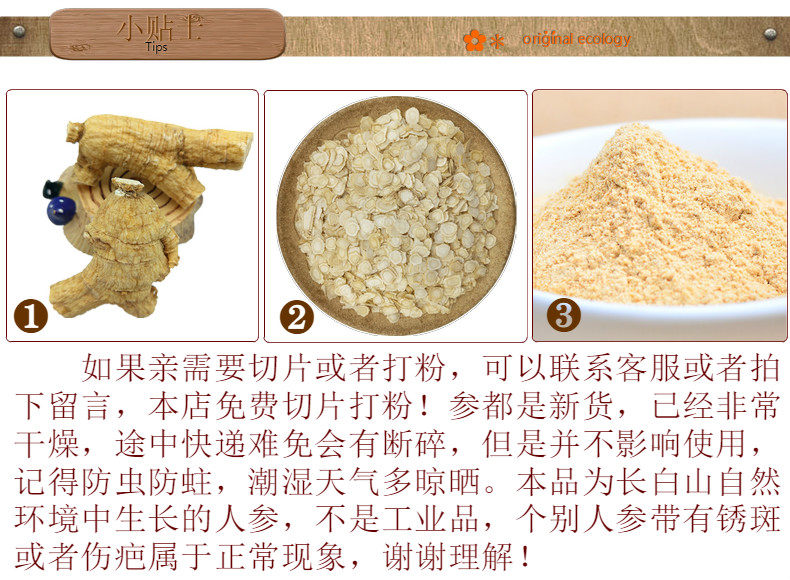 小贴士
Tips

original ecology

❶

❷

❸

如果亲需要切片或者打粉，可以联系客服或者拍下留言，本店免费切片打粉！参都是新货，已经非常干燥，途中快递难免会有断碎，但是并不影响使用，记得防虫防蛀，潮湿天气多晾晒。本品为长白山自然环境中生长的人参，不是工业品，个别人参带有锈斑或者伤疤属于正常现象，谢谢理解！