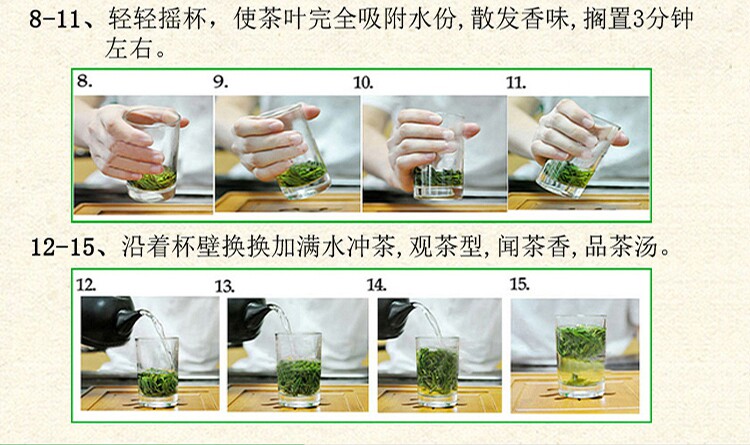 8-11、轻轻摇杯，使茶叶完全吸附水份，散发香味，搁置3分钟左右。

8.

9.

10.

11.

12-15、沿着杯壁换换加满水冲茶，观茶型，闻茶香，品茶汤。

12.

13.

14.

15.