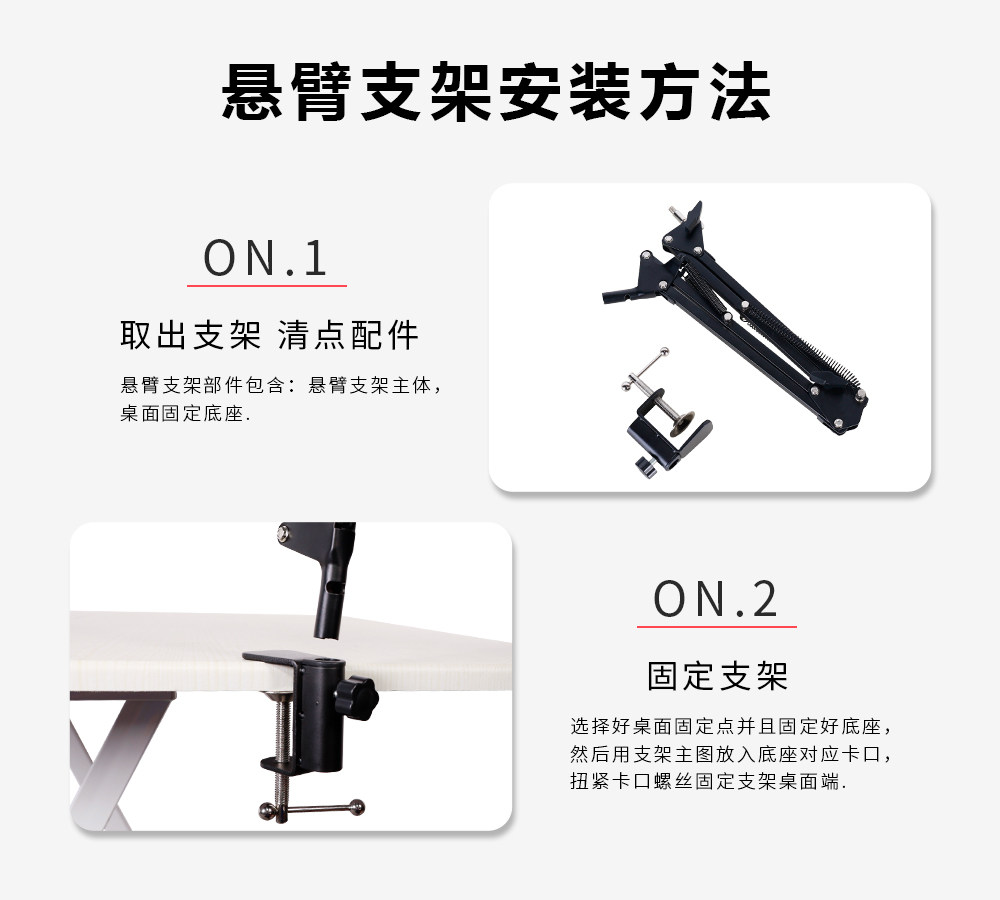 悬臂支架安装方法

ON.1

取出支架 清点配件

悬臂支架部件包含：悬臂支架主体，桌面固定底座.

ON.2

固定支架

选择好桌面固定点并且固定好底座，然后用支架主图放入底座对应卡口，扭紧卡口螺丝固定支架桌面端.