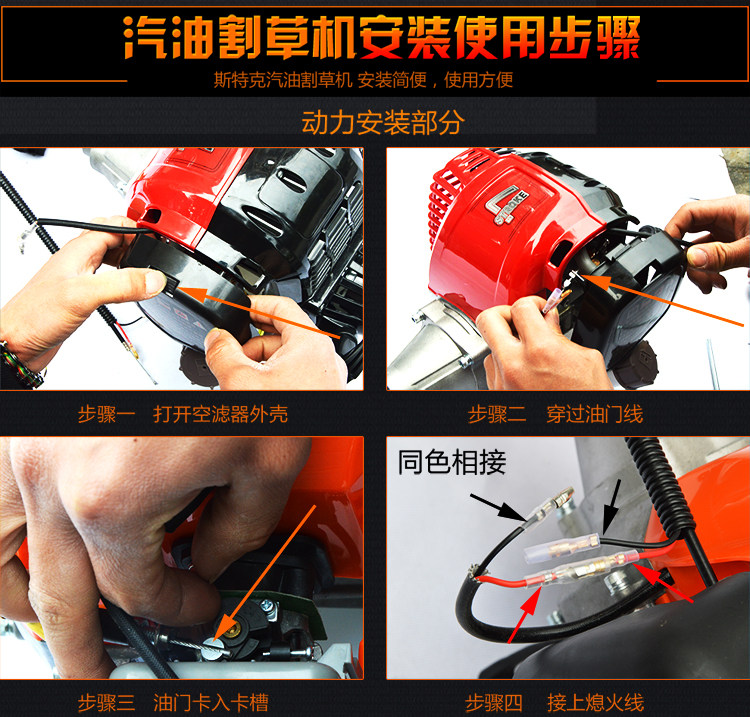 汽油割草机安装使用步骤
斯特克汽油割草机 安装简便，使用方便

动力安装部分

步骤一 打开空滤器外壳

步骤二 穿过油门线

步骤三 油门卡入卡槽

同色相接

步骤四 接上熄火线