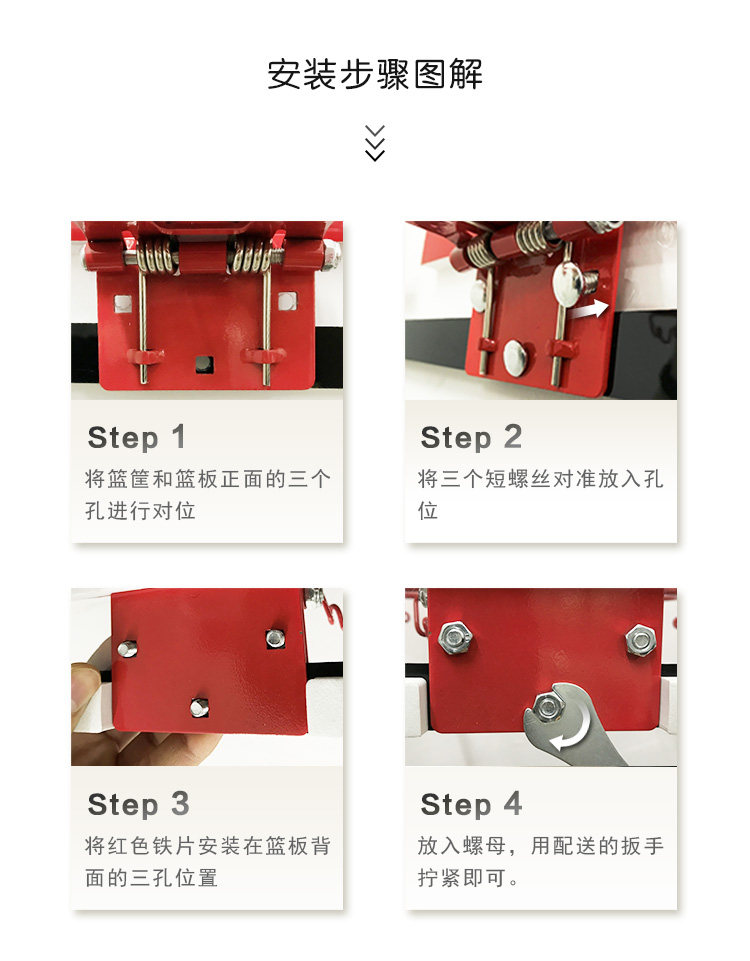 安装步骤图解

Step 1

将篮筐和篮板正面的三个孔进行对位

Step 2

将三个短螺丝对准放入孔位

Step 3

将红色铁片安装在篮板背面的三孔位置

Step 4

放入螺母，用配送的扳手拧紧即可。