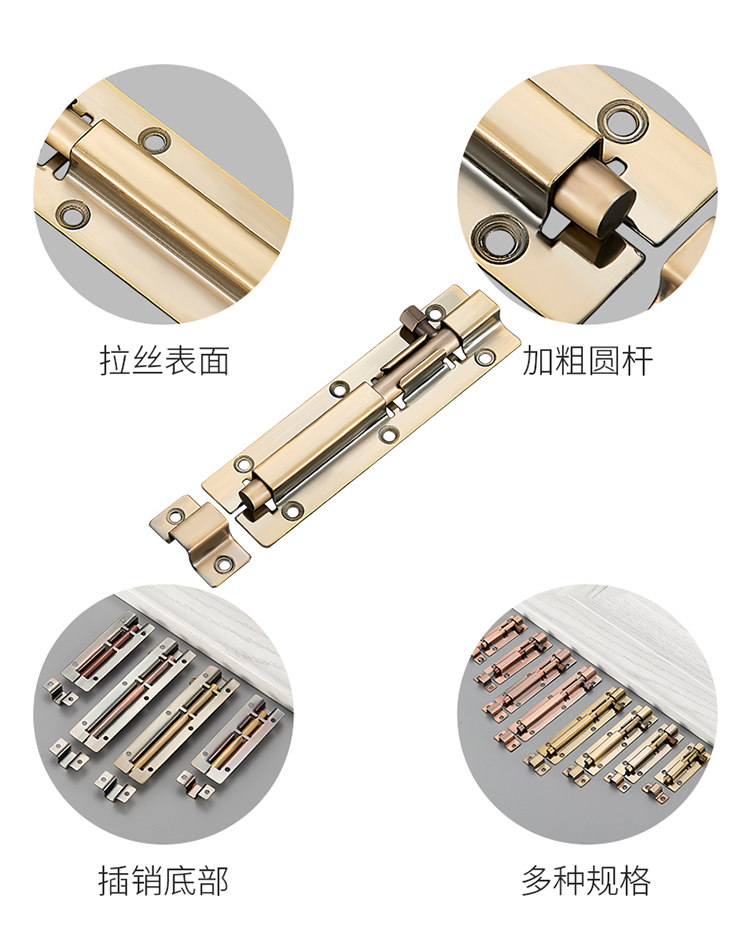 拉丝表面

加粗圆杆

插销底部

多种规格