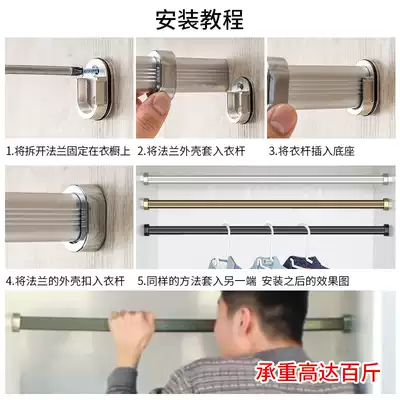 安装教程

1.将拆开法兰固定在衣橱上

2.将法兰外壳套入衣杆

3.将衣杆插入底座

4.将法兰的外壳扣入衣杆

5.同样的方法套入另一端 安装之后的效果图

承重高达百斤