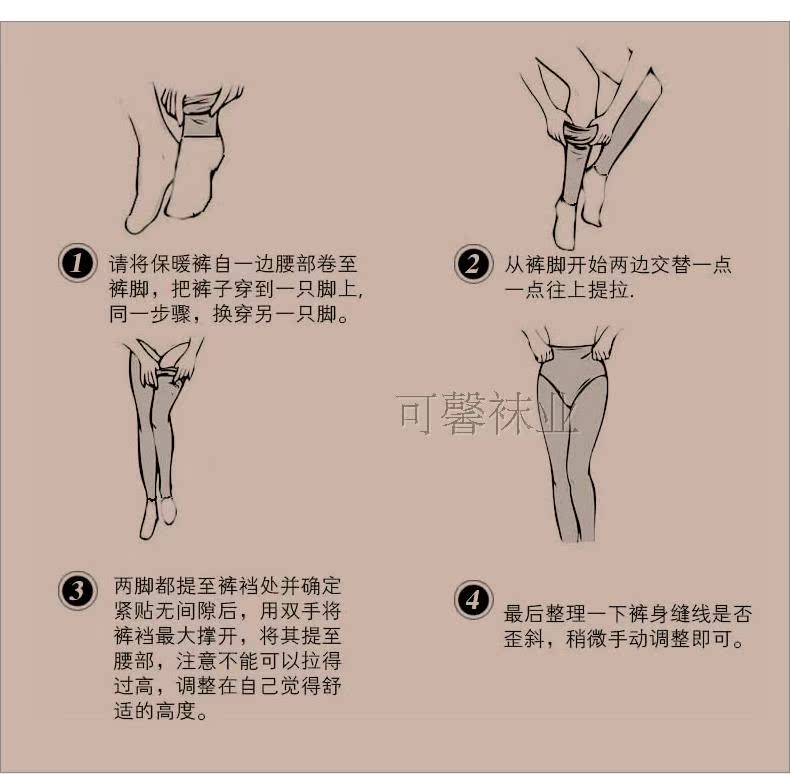 1 请将保暖裤自一边腰部卷至裤脚，把裤子穿到一只脚上，同一步骤，换穿另一只脚。

2 从裤脚开始两边交替一点一点往上提拉.

可馨袜业

3 两脚都提至裤裆处并确定紧贴无间隙后，用双手将裤裆最大撑开，将其提至腰部，注意不能可以拉得过高，调整在自己觉得舒适的高度。

4 最后整理一下裤身缝线是否歪斜，稍微手动调整即可。