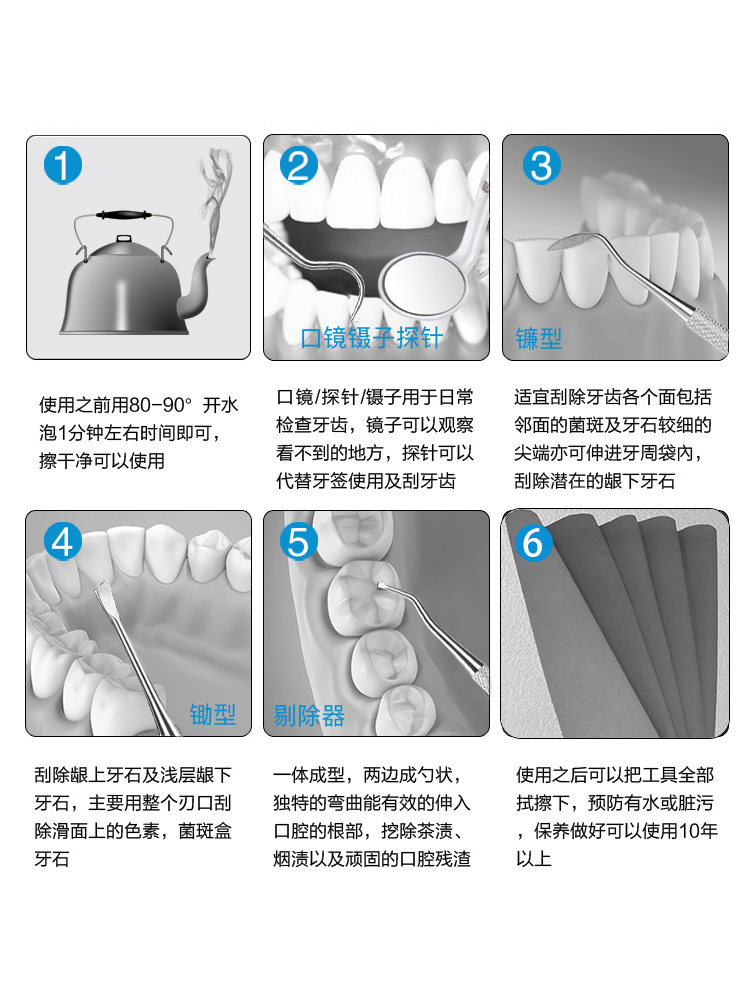 1

使用之前用80-90° 开水泡1分钟左右时间即可，擦干净可以使用

2

口镜镊子探针

口镜/探针/镊子用于日常检查牙齿，镜子可以观察看不到的地方，探针可以代替牙签使用及刮牙齿

3

镰型

适宜刮除牙齿各个面包括邻面的菌斑及牙石较细的尖端亦可伸进牙周袋内，刮除潜在的龈下牙石

4

锄型

刮除龈上牙石及浅层龈下牙石，主要用整个刃口刮除滑面上的色素，菌斑盒牙石

5

剔除器

一体成型，两边成勺状，独特的弯曲能有效的伸入口腔的根部，挖除茶渍、烟渍以及顽固的口腔残渣

6

使用之后可以把工具全部拭擦下，预防有水或脏污，保养做好可以使用10年以上