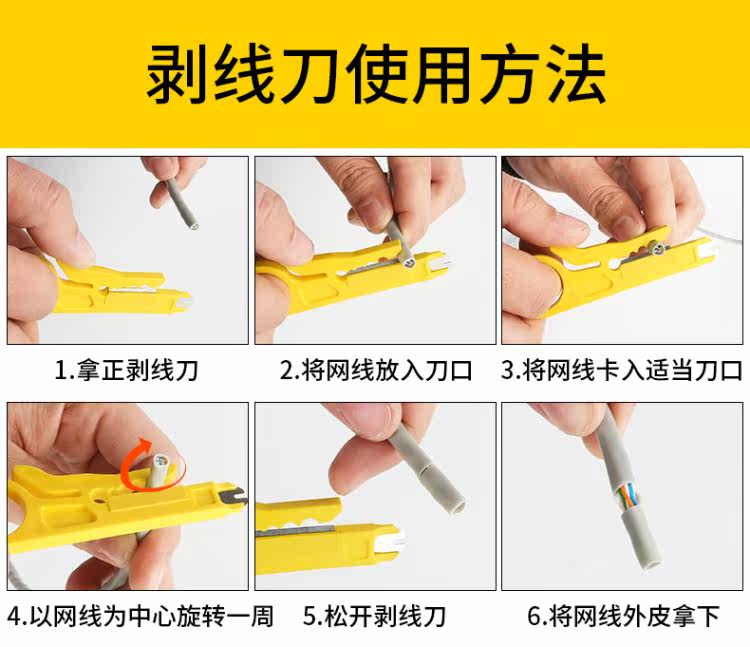 剥线刀使用方法

1.拿正剥线刀

2.将网线放入刀口

3.将网线卡入适当刀口

4.以网线为中心旋转一周

5.松开剥线刀

6.将网线外皮拿下