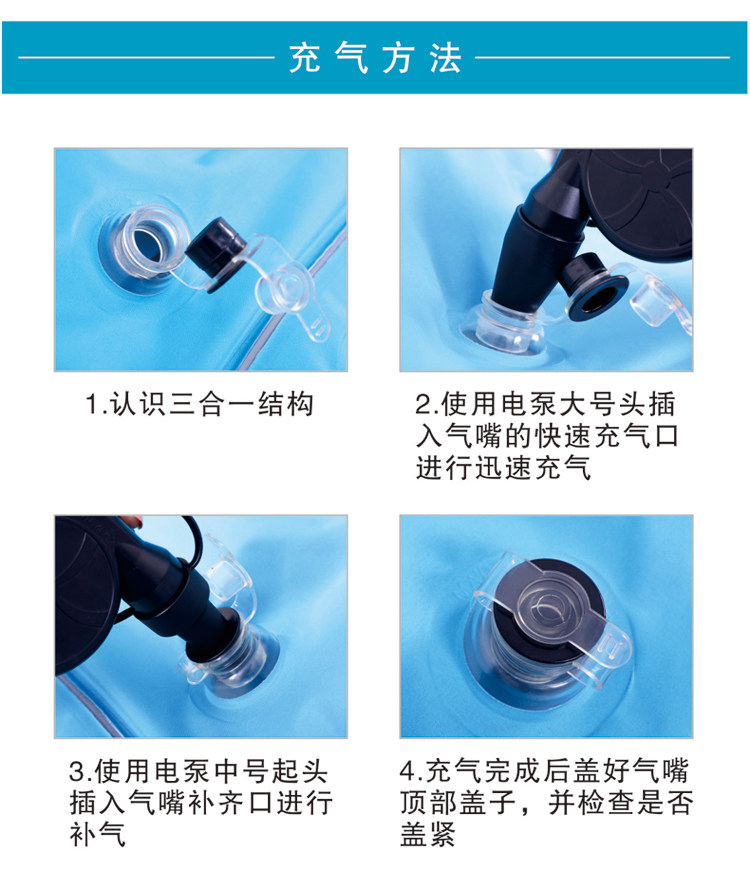 充气方法

1.认识三合一结构

2.使用电泵大号头插入气嘴的快速充气口进行迅速充气

3.使用电泵中号起头插入气嘴补齐口进行补气

4.充气完成后盖好气嘴顶部盖子，并检查是否盖紧