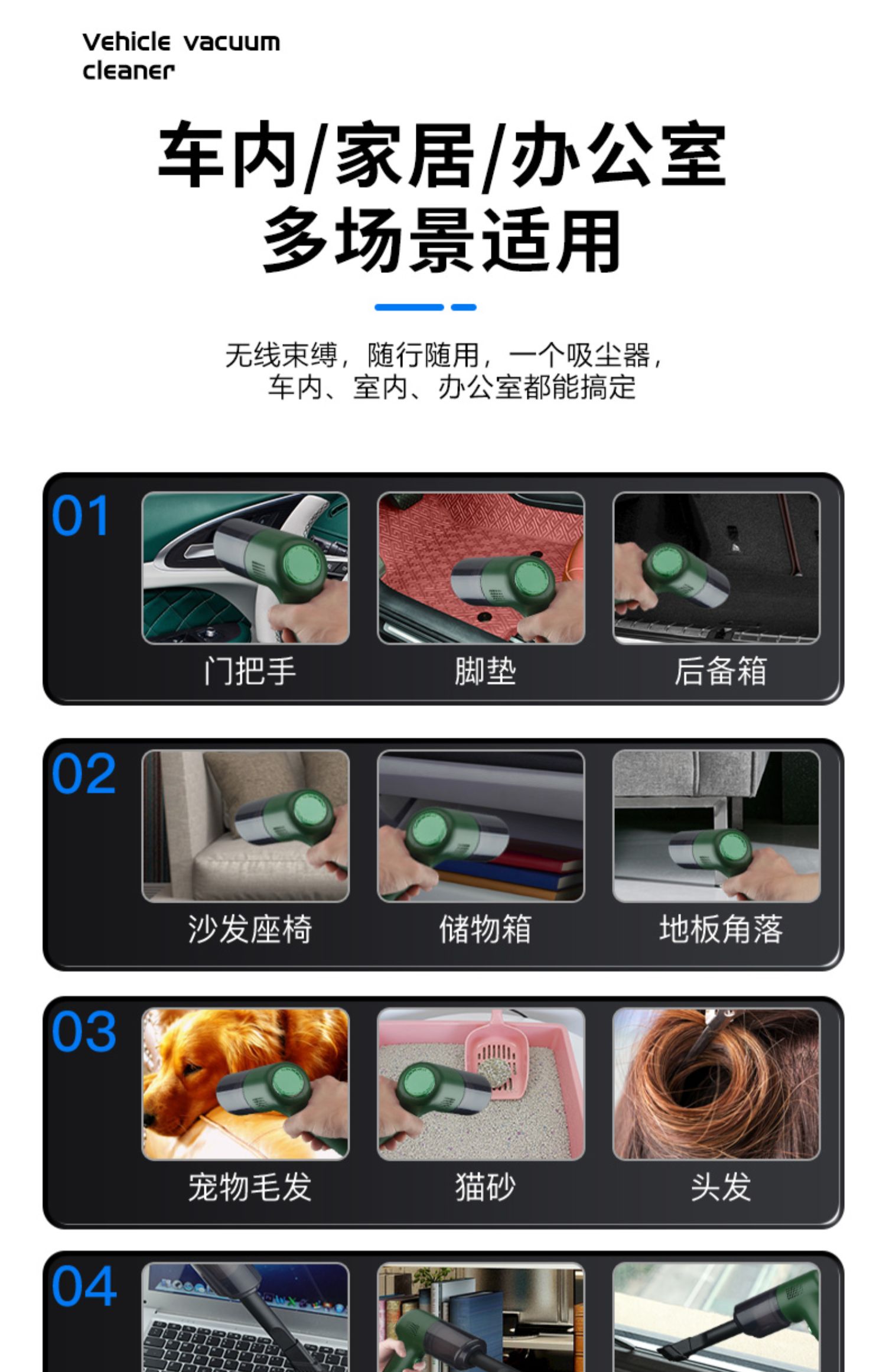 Vehicle vacuum cleaner

车内/家居/办公室
多场景适用

无线束缚，随行随用，一个吸尘器，
车内、室内、办公室都能搞定

01
门把手
脚垫
后备箱

02
沙发座椅
储物箱
地板角落

03
宠物毛发
猫砂
头发

04