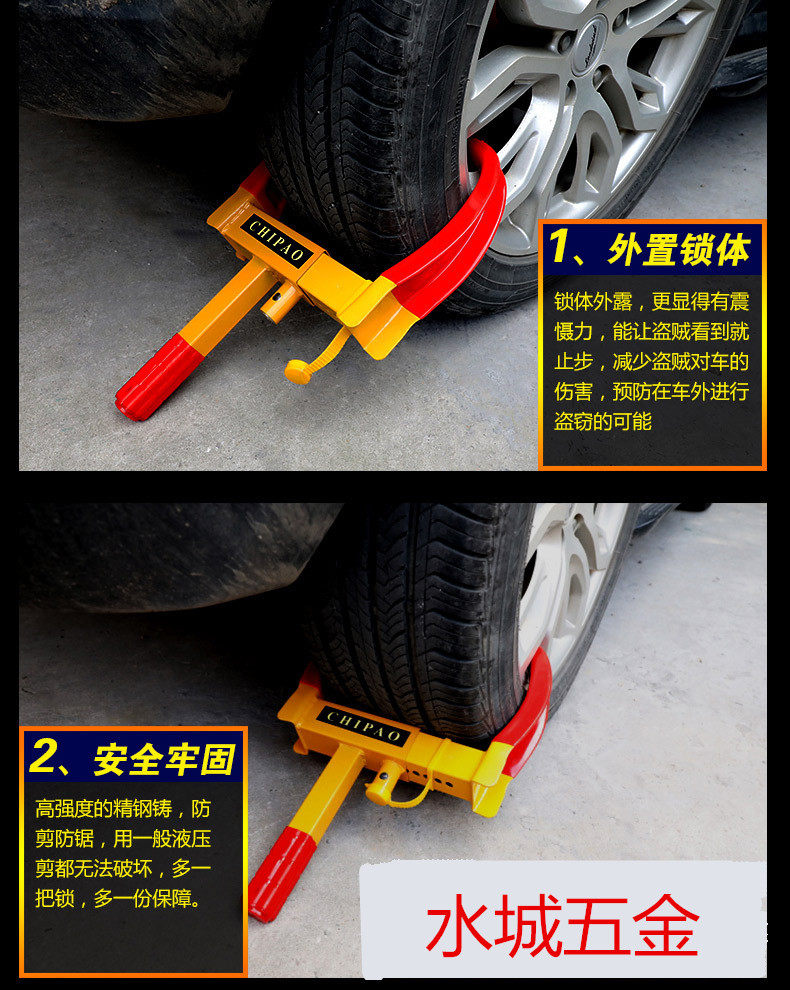 CHIPAO

1、外置锁体

锁体外露，更显得有震慑力，能让盗贼看到就止步，减少盗贼对车的伤害，预防在车外进行盗窃的可能

CHIPAO

2、安全牢固

高强度的精钢铸，防剪防锯，用一般液压剪都无法破坏，多一把锁，多一份保障。

水城五金