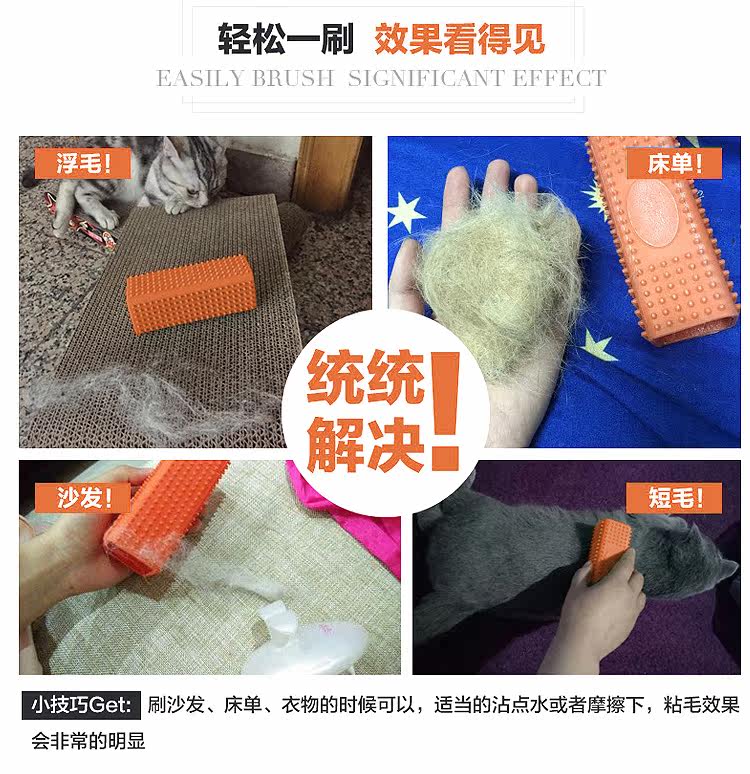 轻松一刷 效果看得见
EASILY BRUSH SIGNIFICANT EFFECT

浮毛!

床单!

统统解决!

沙发!

短毛!

小技巧Get: 刷沙发、床单、衣物的时候可以，适当的沾点水或者摩擦下，粘毛效果会非常的明显