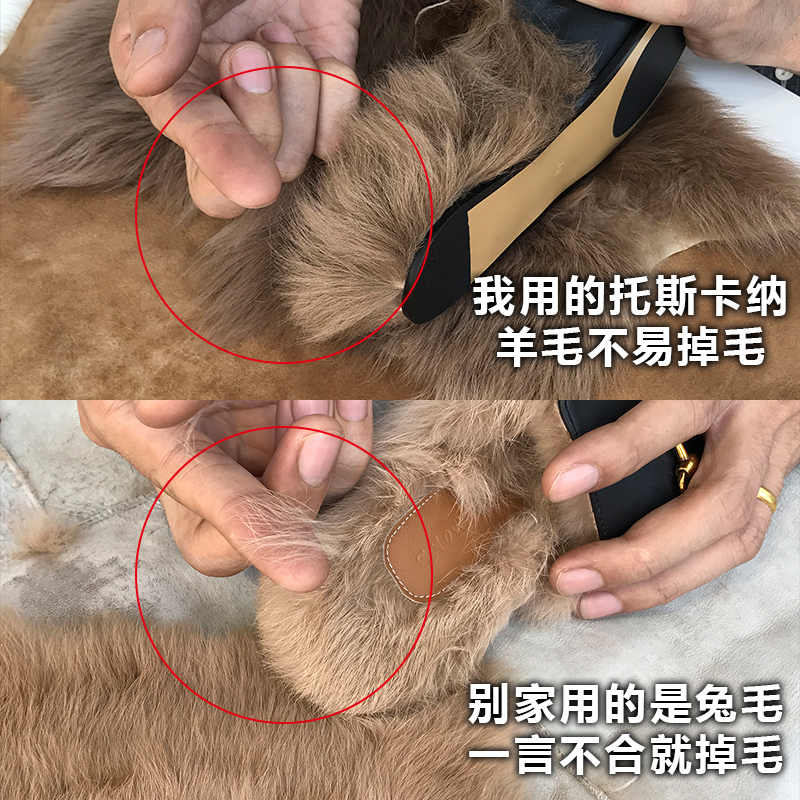 我用的托斯卡纳
羊毛不易掉毛

别家用的是兔毛
一言不合就掉毛