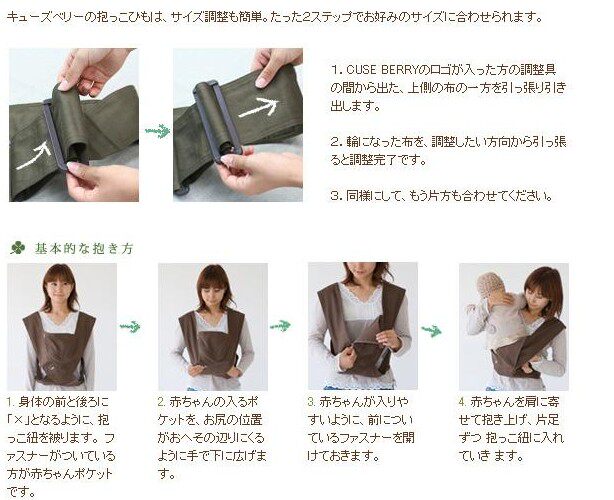 キューズベリーの抱っこひもは、サイズ調整も簡単。たった2ステップでお好みのサイズに合わせられます。

1. CUSE BERRYのロゴが入った方の調整具の間から出た、上側の布の一方を引っ張り引き出します。

2. 輪になった布を、調整したい方向から引っ張ると調整完了です。

3. 同様にして、もう片方も合わせてください。

基本的な抱き方

1. 身体の前と後ろに「×」となるように、抱っこ紐を被ります。ファスナーがついている方が赤ちゃんポケットです。

2. 赤ちゃんの入るポケットを、お尻の位置がおへその辺りにくるように手で下に広げます。

3. 赤ちゃんが入りやすいように、前についているファスナーを開けておきます。

4. 赤ちゃんを肩に寄せて抱き上げ、片足ずつ 抱っこ紐に入れていき ます。