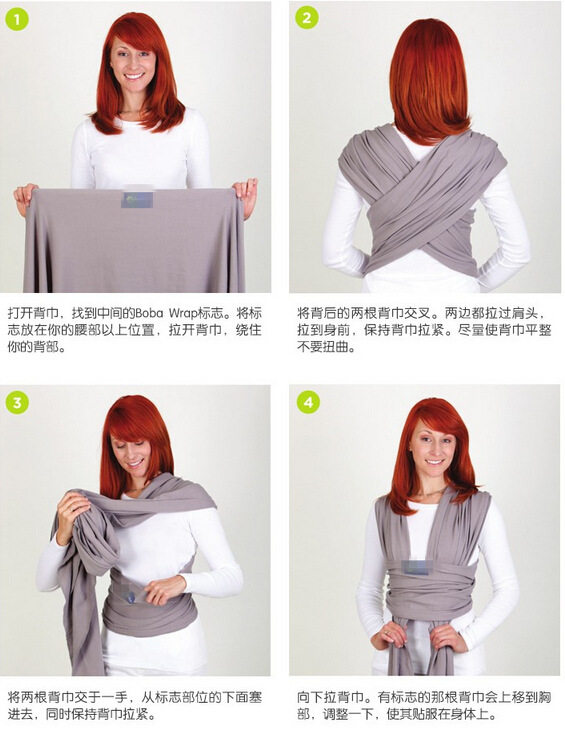 1

打开背巾，找到中间的Boba Wrap标志。将标志放在你的腰部以上位置，拉开背巾，绕住你的背部。

2

将背后的两根背巾交叉。两边都拉过肩头，拉到身前，保持背巾拉紧。尽量使背巾平整不要扭曲。

3

将两根背巾交于一手，从标志部位的下面塞进去，同时保持背巾拉紧。

4

向下拉背巾。有标志的那根背巾会上移到胸部，调整一下，使其贴服在身体上。