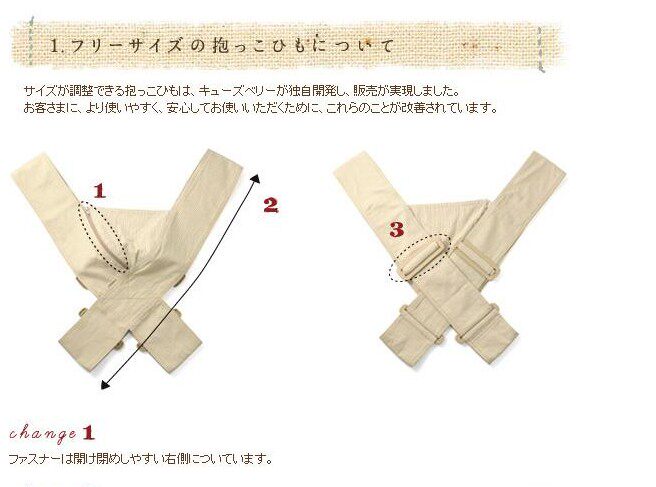 1. フリーサイズの抱っこひもについて

サイズが調整できる抱っこひもは、キューズベリーが独自開発し、販売が実現しました。
お客さまに、より使いやすく、安心してお使いいただくために、これらのことが改善されています。

1

2

3

change 1
ファスナーは開け閉めしやすい右側についています。