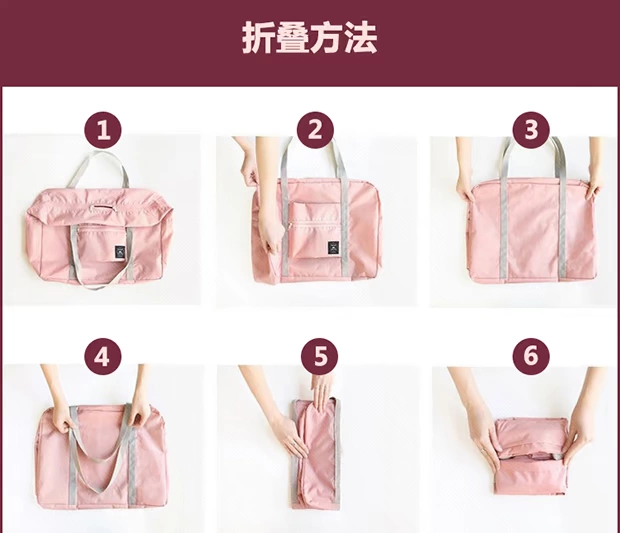 折叠方法

1

2

3

4

5

6