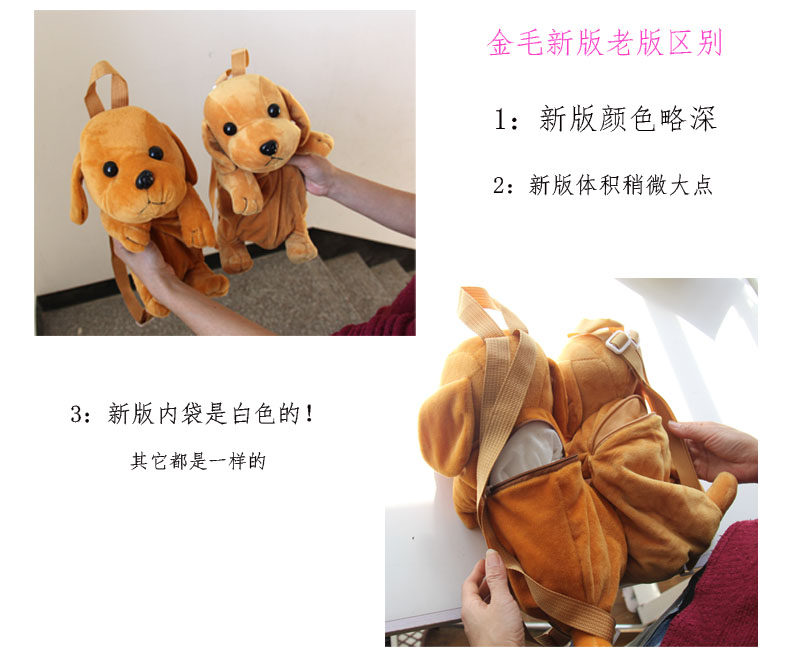 金毛新版老版区别

1：新版颜色略深

2：新版体积稍微大点

3：新版内袋是白色的！

其它都是一样的