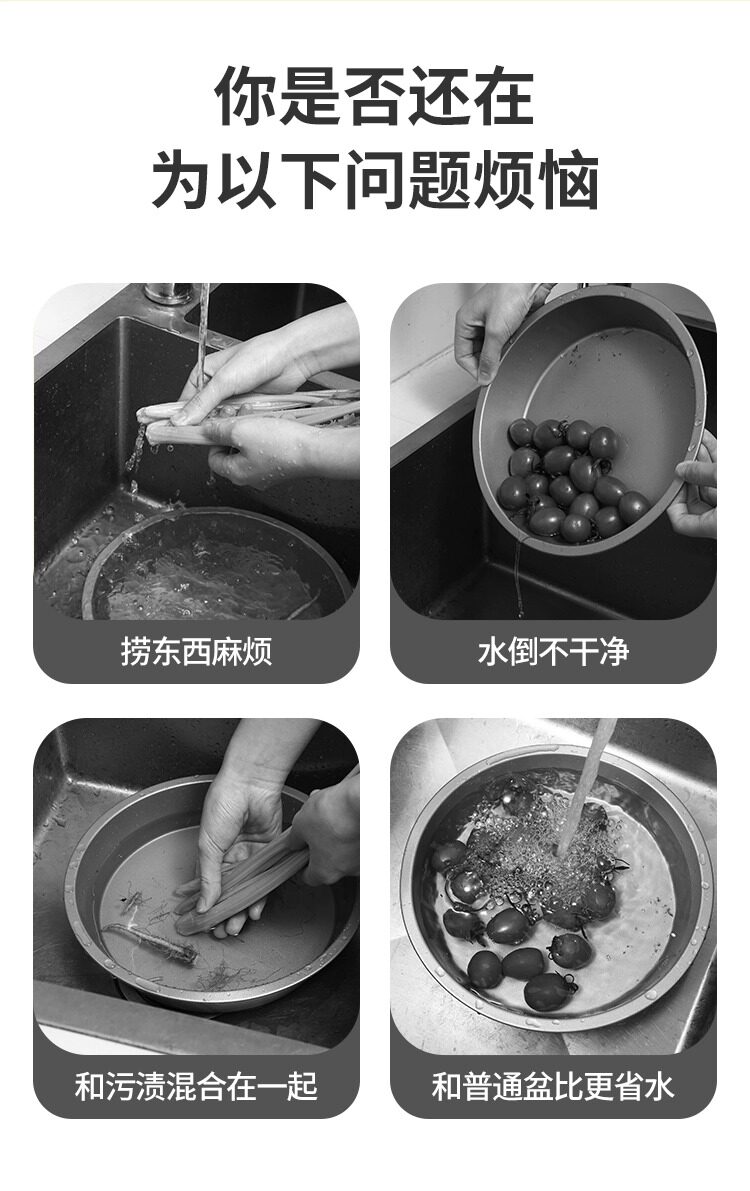 你是否还在
为以下问题烦恼

捞东西麻烦

水倒不干净

和污渍混合在一起

和普通盆比更省水