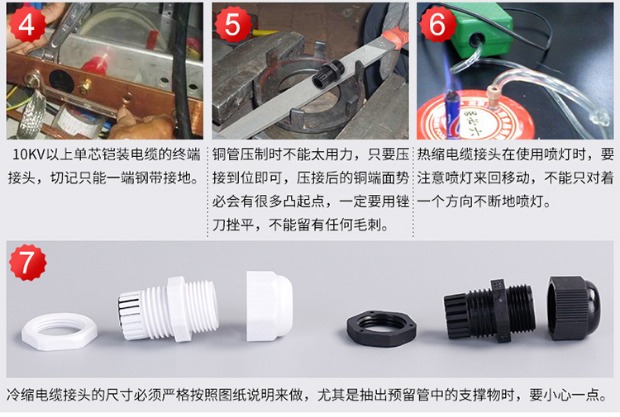 4

10KV以上单芯铠装电缆的终端接头，切记只能一端钢带接地。

5

铜管压制时不能太用力，只要压接到位即可，压接后的铜端面势必会有很多凸起点，一定要用锉刀挫平，不能留有任何毛刺。

6

热缩电缆接头在使用喷灯时，要注意喷灯来回移动，不能只对着一个方向不断地喷灯。

7

冷缩电缆接头的尺寸必须严格按照图纸说明来做，尤其是抽出预留管中的支撑物时，要小心一点。