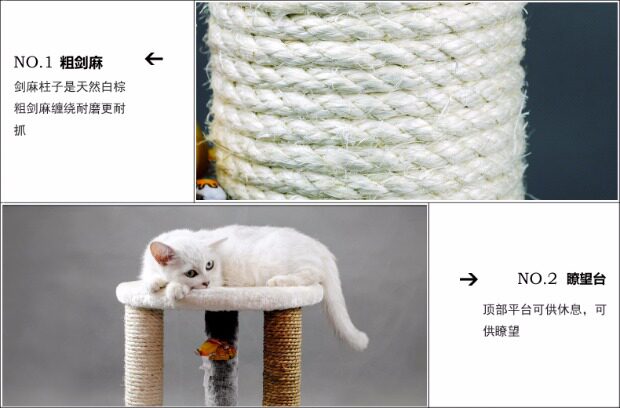 NO.1 粗剑麻 ←

剑麻柱子是天然白棕粗剑麻缠绕耐磨更耐抓

→ NO.2 瞭望台

顶部平台可供休息，可供瞭望