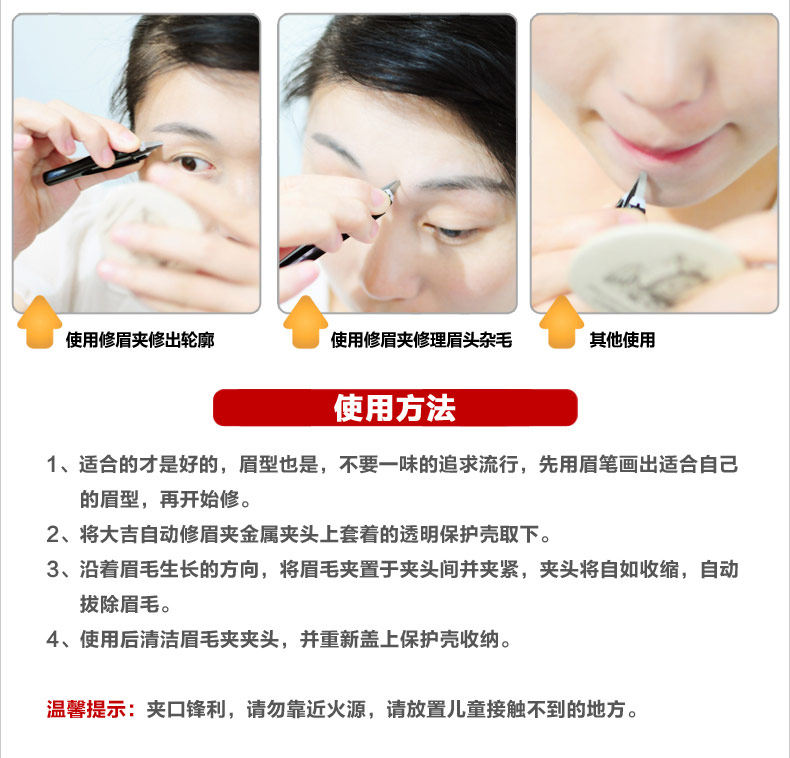 使用修眉夹修出轮廓

使用修眉夹修理眉头杂毛

其他使用

使用方法

1、适合的才是好的，眉型也是，不要一味的追求流行，先用眉笔画出适合自己的眉型，再开始修。

2、将大吉自动修眉夹金属夹头上套着的透明保护壳取下。

3、沿着眉毛生长的方向，将眉毛夹置于夹头间并夹紧，夹头将自如收缩，自动拔除眉毛。

4、使用后清洁眉毛夹夹头，并重新盖上保护壳收纳。

温馨提示：夹口锋利，请勿靠近火源，请放置儿童接触不到的地方。