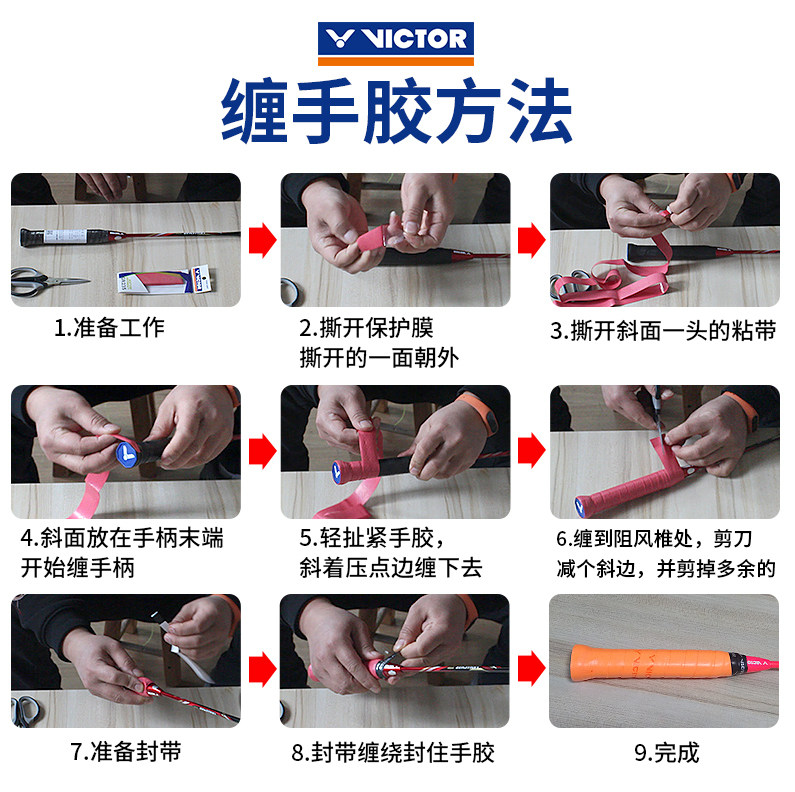 VICTOR

缠手胶方法

1.准备工作

2.撕开保护膜
撕开的一面朝外

3.撕开斜面一头的粘带

4.斜面放在手柄末端
开始缠手柄

5.轻扯紧手胶，
斜着压点边缠下去

6.缠到阻风椎处，剪刀
减个斜边，并剪掉多余的

7.准备封带

8.封带缠绕封住手胶

9.完成