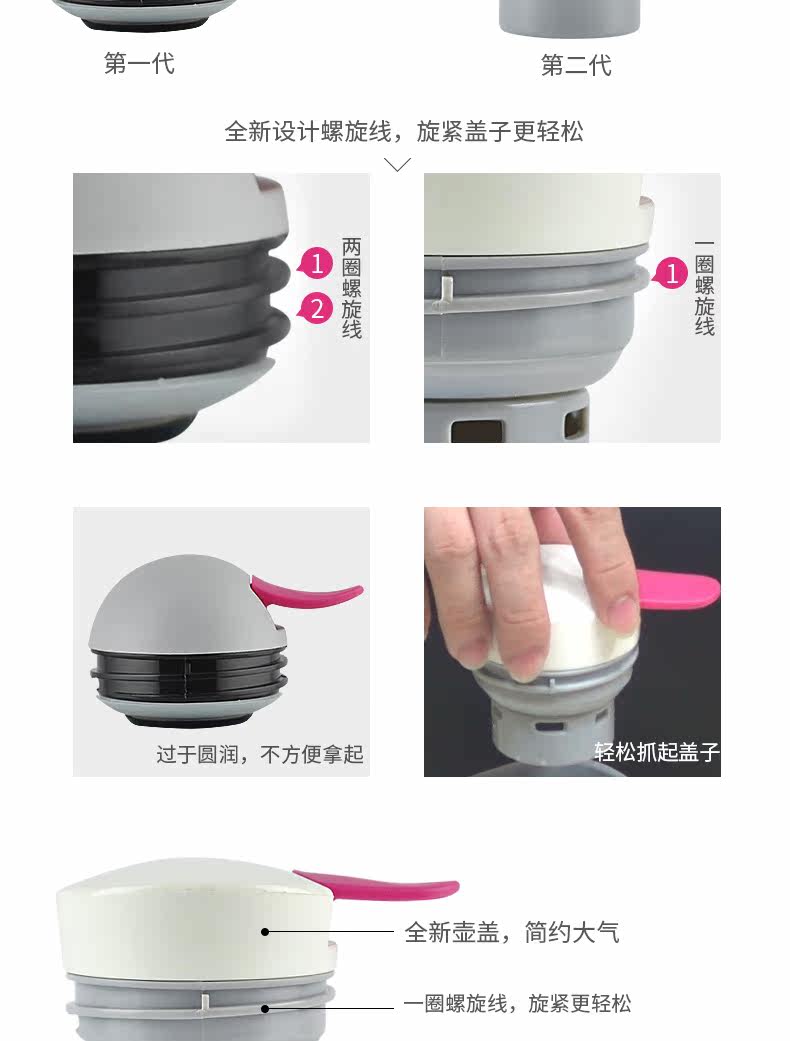 第一代

第二代

全新设计螺旋线，旋紧盖子更轻松

1
2
两圈螺旋线

1
一圈螺旋线

过于圆润，不方便拿起

轻松抓起盖子

全新壶盖，简约大气

一圈螺旋线，旋紧更轻松