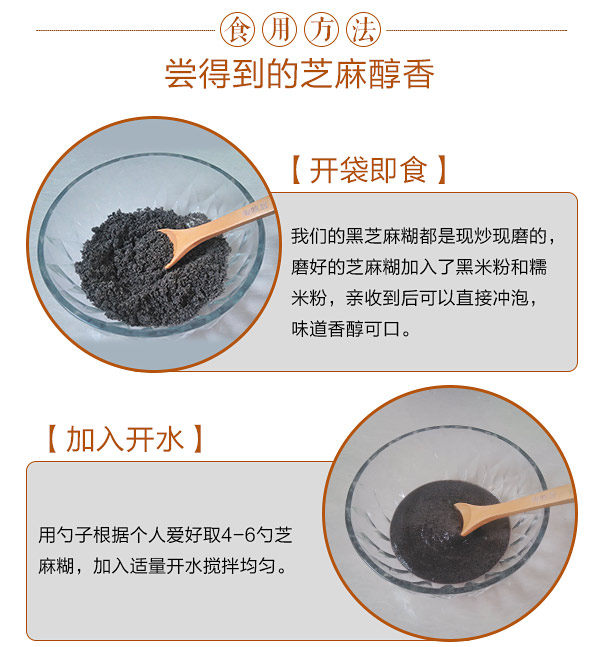 食用方法

尝得到的芝麻醇香

【开袋即食】

我们的黑芝麻糊都是现炒现磨的，磨好的芝麻糊加入了黑米粉和糯米粉，亲收到后可以直接冲泡，味道香醇可口。

【加入开水】

用勺子根据个人爱好取4-6勺芝麻糊，加入适量开水搅拌均匀。