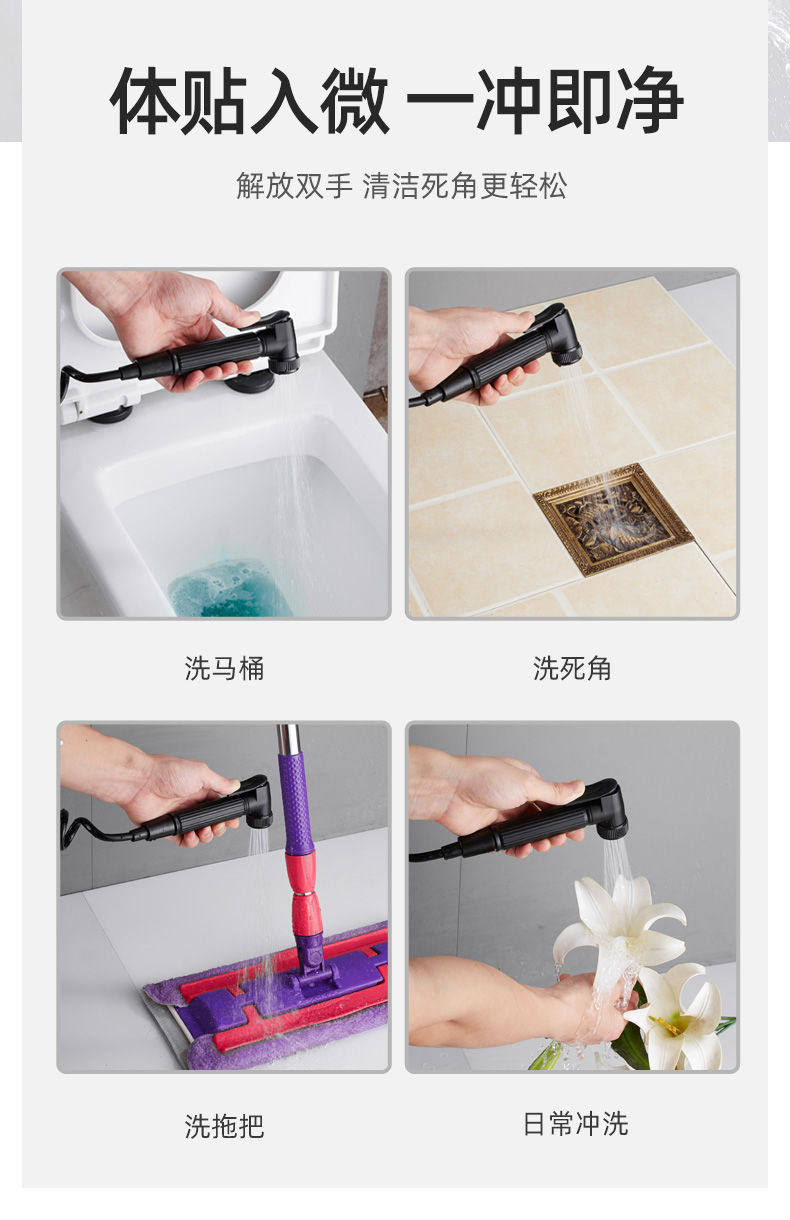 体贴入微 一冲即净

解放双手 清洁死角更轻松

洗马桶

洗死角

洗拖把

日常冲洗