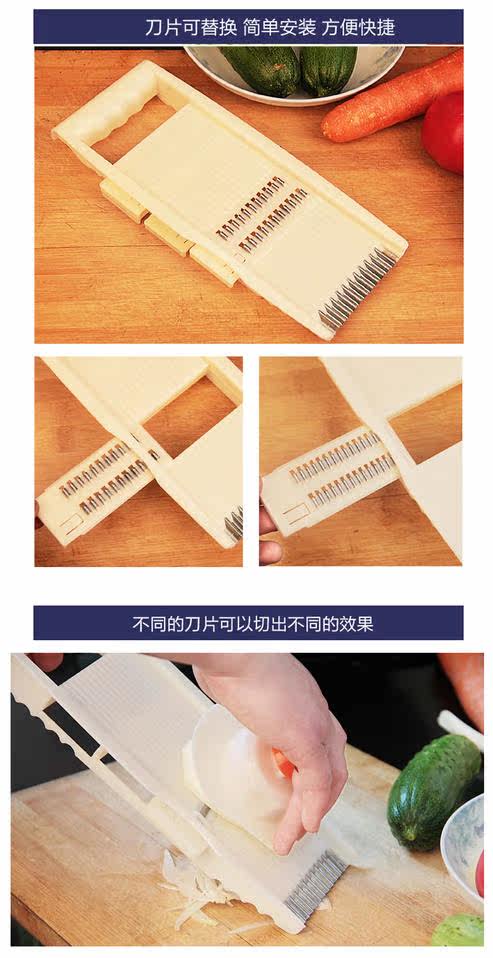 刀片可替换 简单安装 方便快捷

不同的刀片可以切出不同的效果