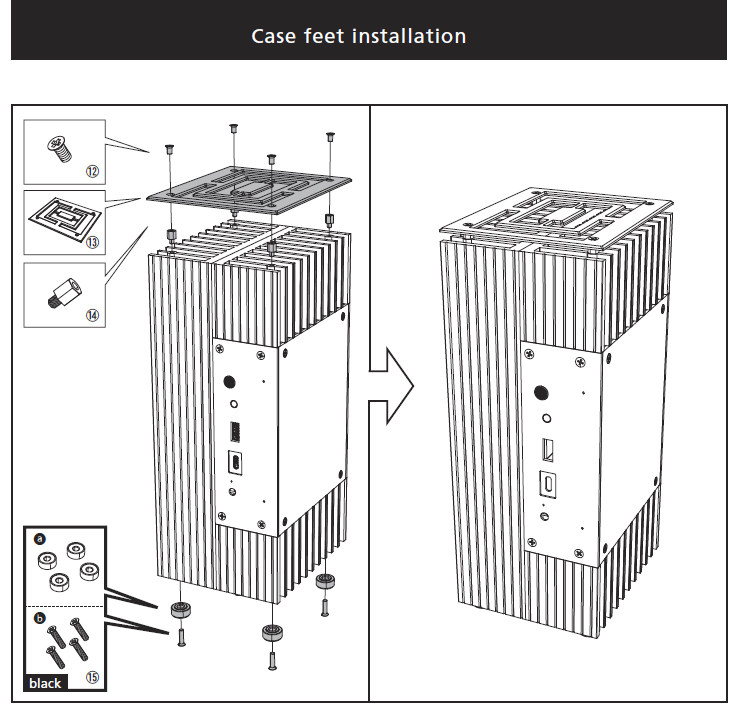 Case feet installation

⑫

⑬

⑭

a

b

black ⑮