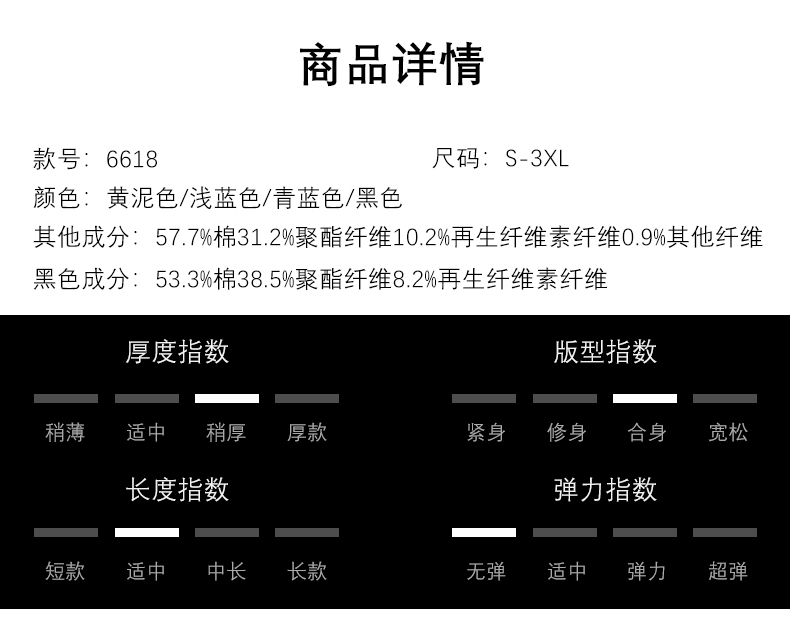 商品详情

款号：6618 尺码：S-3XL

颜色：黄泥色/浅蓝色/青蓝色/黑色

其他成分：57.7%棉31.2%聚酯纤维10.2%再生纤维素纤维0.9%其他纤维

黑色成分：53.3%棉38.5%聚酯纤维8.2%再生纤维素纤维

厚度指数

稍薄 适中 稍厚 厚款

长度指数

短款 适中 中长 长款

版型指数

紧身 修身 合身 宽松

弹力指数

无弹 适中 弹力 超弹