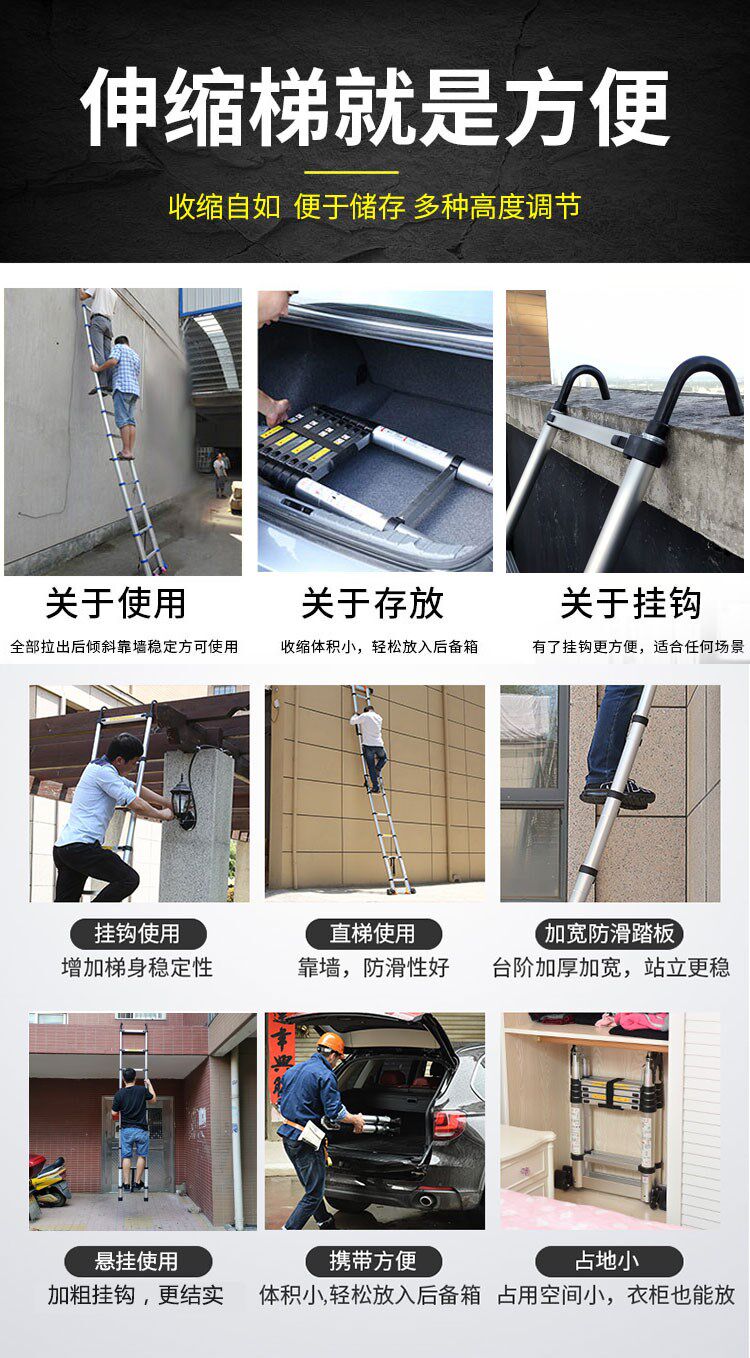 伸缩梯就是方便

收缩自如 便于储存 多种高度调节

关于使用

全部拉出后倾斜靠墙稳定方可使用

关于存放

收缩体积小，轻松放入后备箱

关于挂钩

有了挂钩更方便，适合任何场景

挂钩使用

增加梯身稳定性

直梯使用

靠墙，防滑性好

加宽防滑踏板

台阶加厚加宽，站立更稳

悬挂使用

加粗挂钩，更结实

携带方便

体积小,轻松放入后备箱

占地小

占用空间小，衣柜也能放