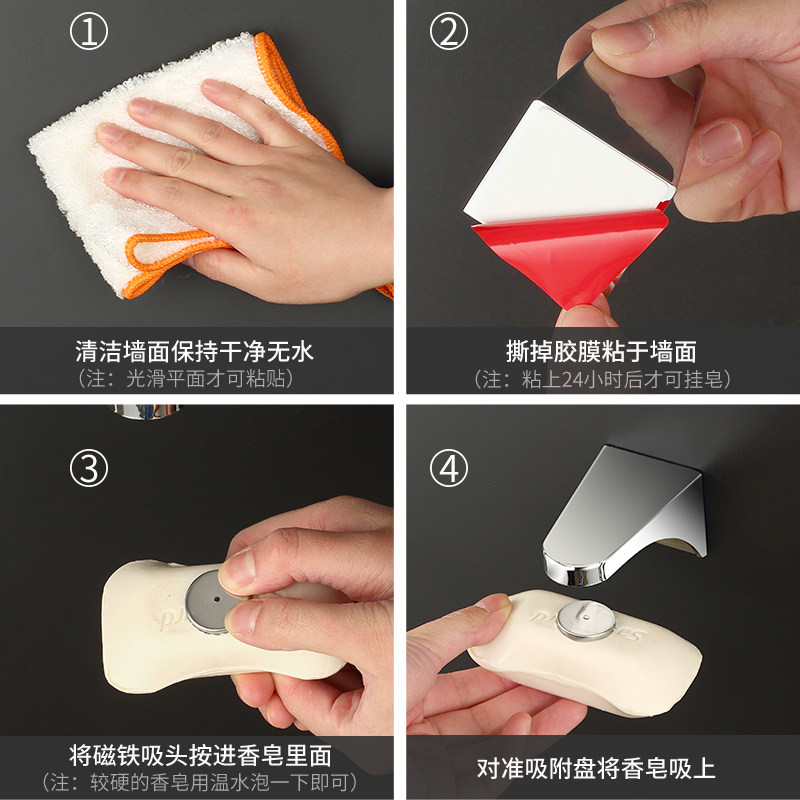 ①

清洁墙面保持干净无水
（注：光滑平面才可粘贴）

②

撕掉胶膜粘于墙面
（注：粘上24小时后才可挂皂）

③

将磁铁吸头按进香皂里面
（注：较硬的香皂用温水泡一下即可）

④

对准吸附盘将香皂吸上