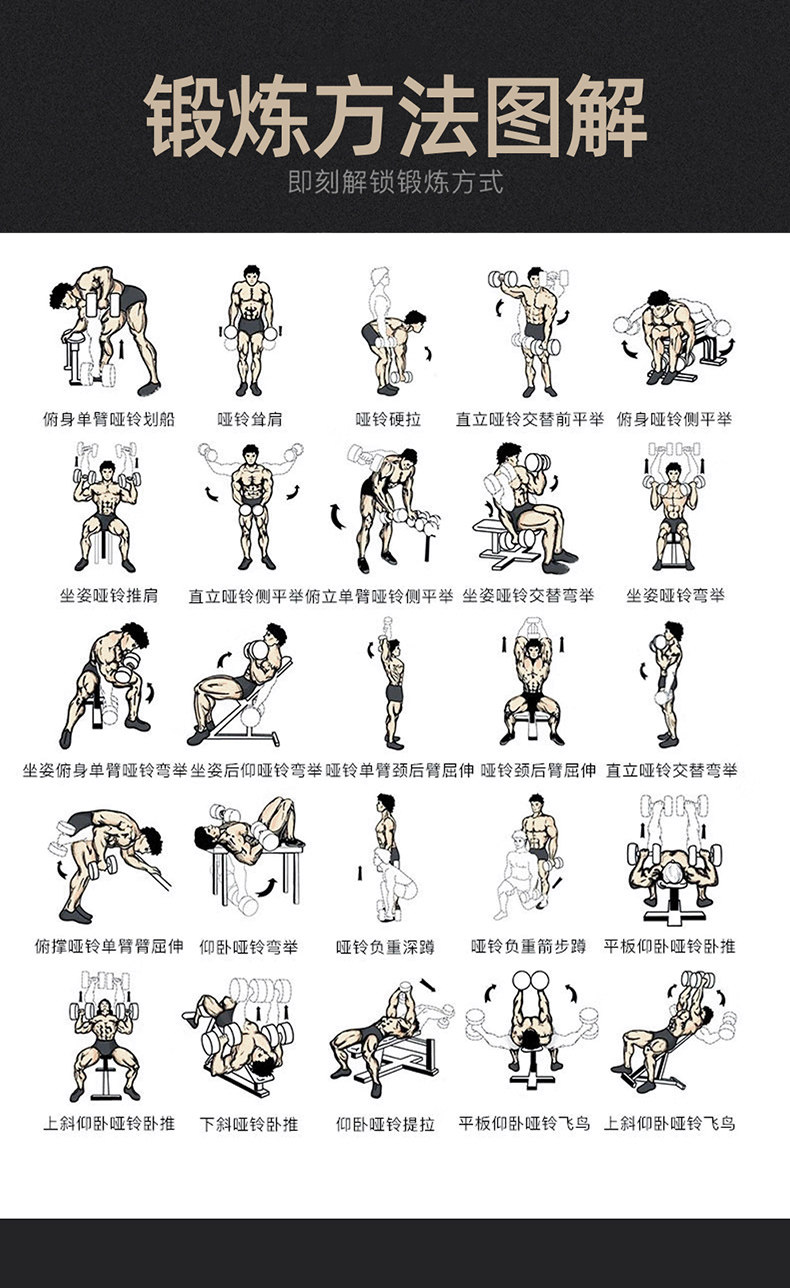 锻炼方法图解

即刻解锁锻炼方式

俯身单臂哑铃划船
哑铃耸肩
哑铃硬拉
直立哑铃交替前平举
俯身哑铃侧平举

坐姿哑铃推肩
直立哑铃侧平举
俯立单臂哑铃侧平举
坐姿哑铃交替弯举
坐姿哑铃弯举

坐姿俯身单臂哑铃弯举
坐姿后仰哑铃弯举
哑铃单臂颈后臂屈伸
哑铃颈后臂屈伸
直立哑铃交替弯举

俯撑哑铃单臂臂屈伸
仰卧哑铃弯举
哑铃负重深蹲
哑铃负重箭步蹲
平板仰卧哑铃卧推

上斜仰卧哑铃卧推
下斜哑铃卧推
仰卧哑铃提拉
平板仰卧哑铃飞鸟
上斜仰卧哑铃飞鸟