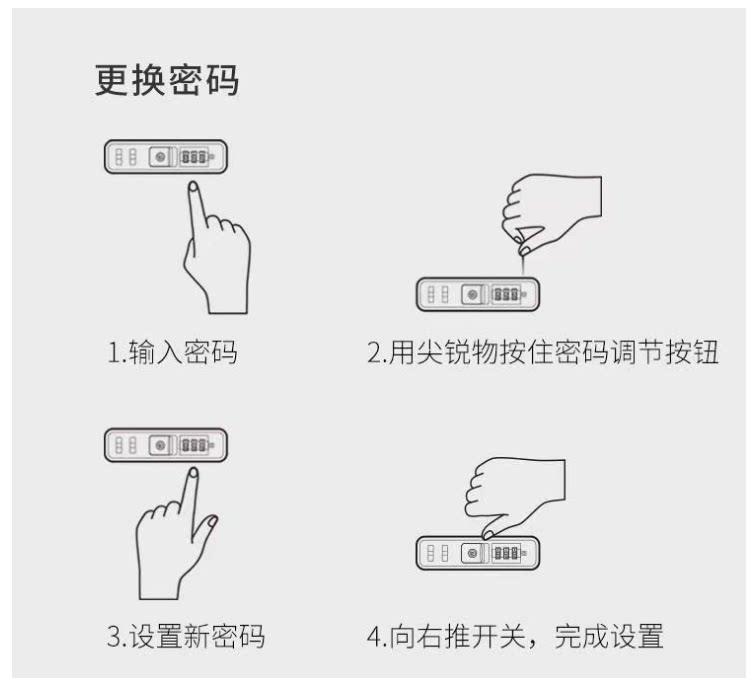 更换密码

1.输入密码

2.用尖锐物按住密码调节按钮

3.设置新密码

4.向右推开关，完成设置