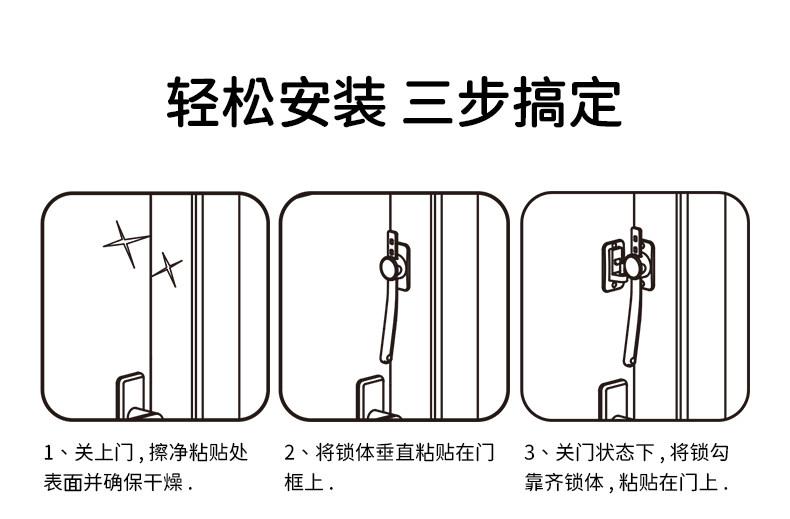 轻松安装 三步搞定

1、关上门，擦净粘贴处表面并确保干燥.

2、将锁体垂直粘贴在门框上.

3、关门状态下，将锁勾靠齐锁体，粘贴在门上.