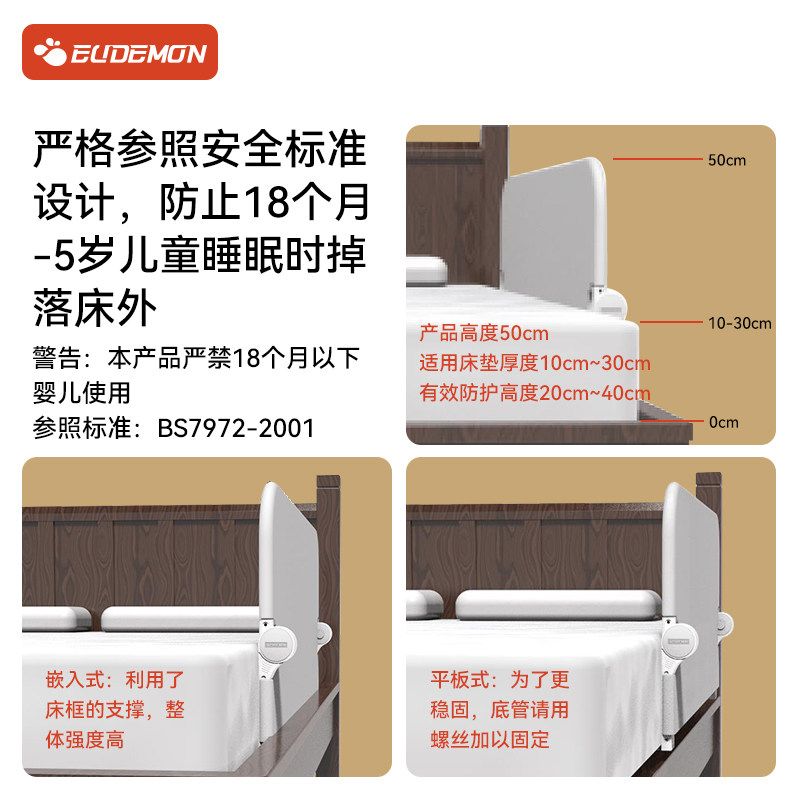 EUDEMON

严格参照安全标准设计，防止18个月-5岁儿童睡眠时掉落床外

警告：本产品严禁18个月以下婴儿使用

参照标准：BS7972-2001

50cm

10-30cm

0cm

产品高度50cm
适用床垫厚度10cm~30cm
有效防护高度20cm~40cm

嵌入式：利用了床框的支撑，整体强度高

平板式：为了更稳固，底管请用螺丝加以固定