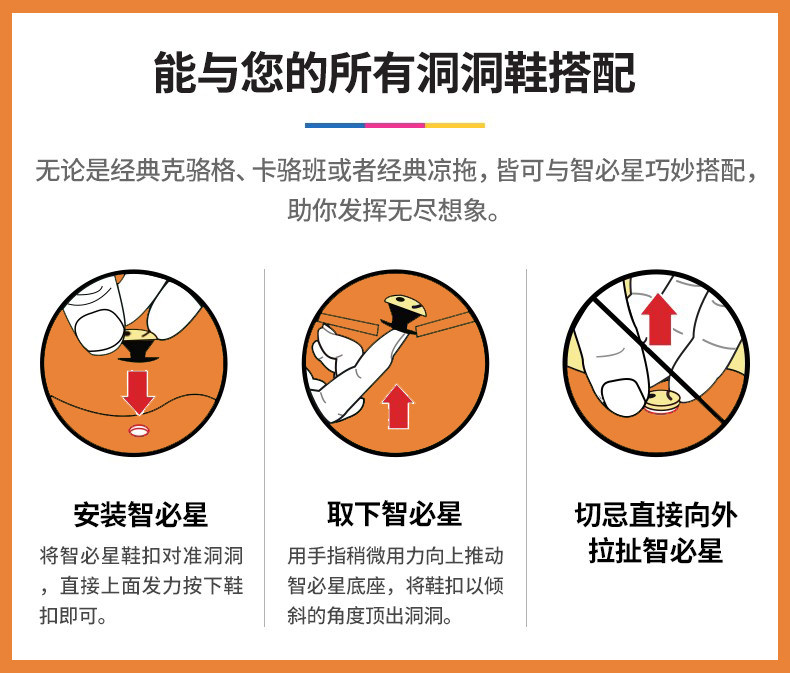 能与您的所有洞洞鞋搭配

无论是经典克骆格、卡骆班或者经典凉拖，皆可与智必星巧妙搭配，助你发挥无尽想象。

安装智必星

将智必星鞋扣对准洞洞，直接上面发力按下鞋扣即可。

取下智必星

用手指稍微用力向上推动智必星底座，将鞋扣以倾斜的角度顶出洞洞。

切忌直接向外拉扯智必星