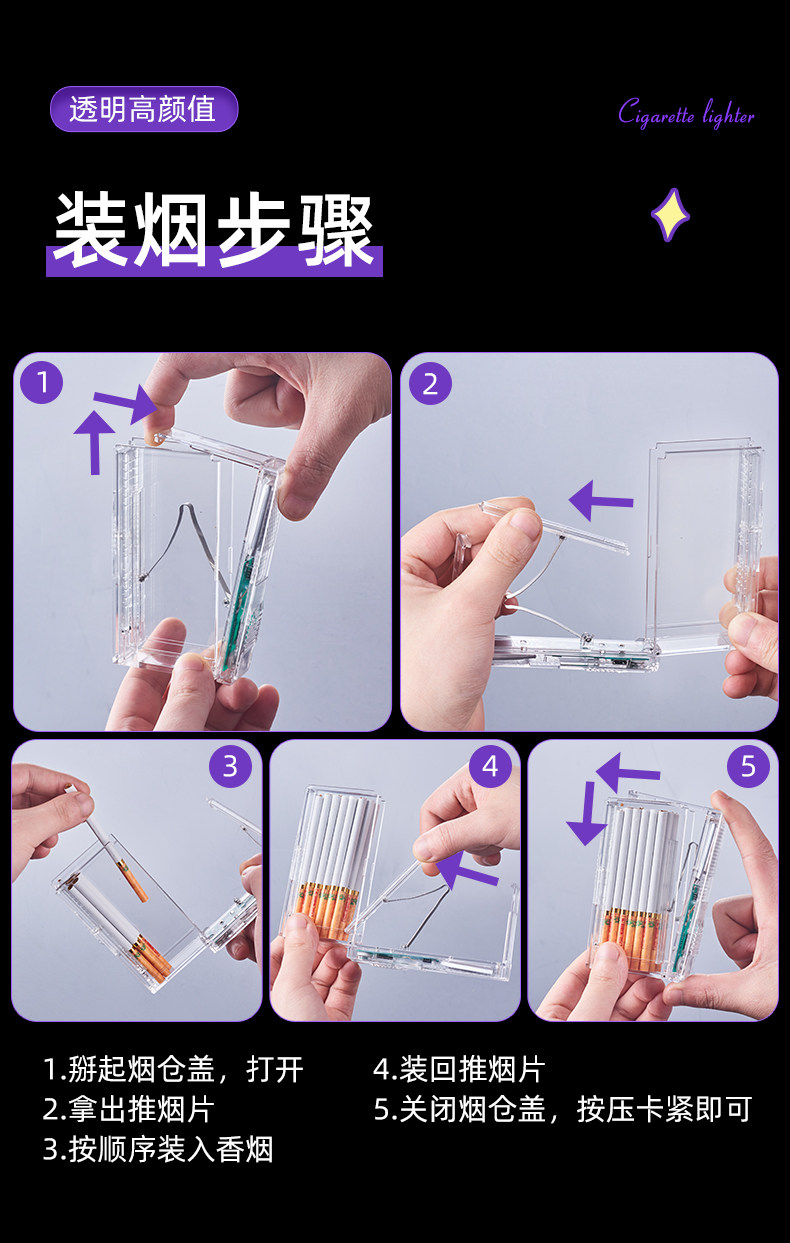 透明高颜值

Cigarette lighter

装烟步骤

1

2

3

4

5

1.掰起烟仓盖，打开
2.拿出推烟片
3.按顺序装入香烟

4.装回推烟片
5.关闭烟仓盖，按压卡紧即可