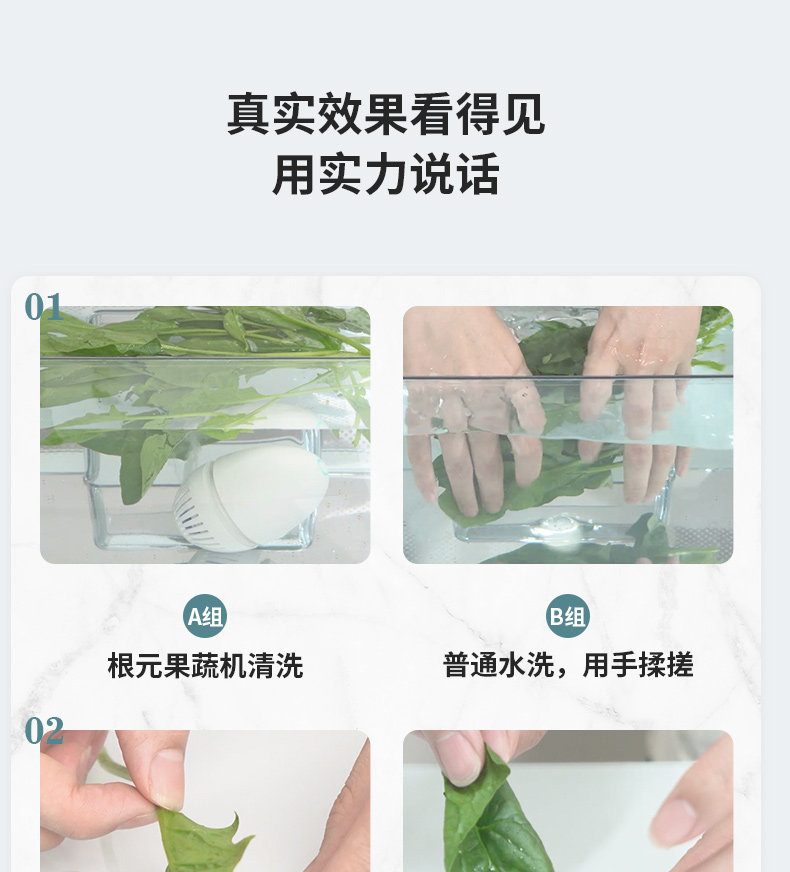 真实效果看得见
用实力说话

01

A组
根元果蔬机清洗

B组
普通水洗，用手揉搓

02