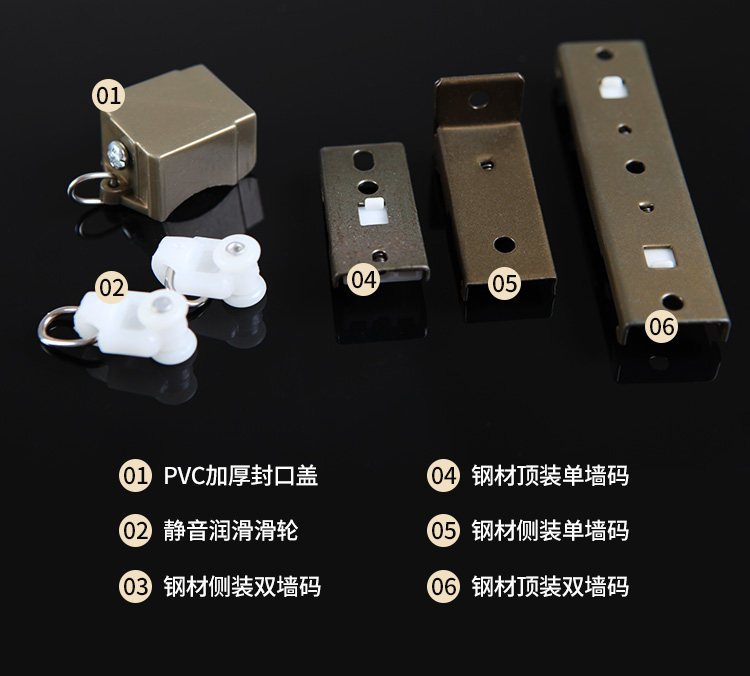 01

02

04

05

06

01 PVC加厚封口盖

02 静音润滑滑轮

03 钢材侧装双墙码

04 钢材顶装单墙码

05 钢材侧装单墙码

06 钢材顶装双墙码