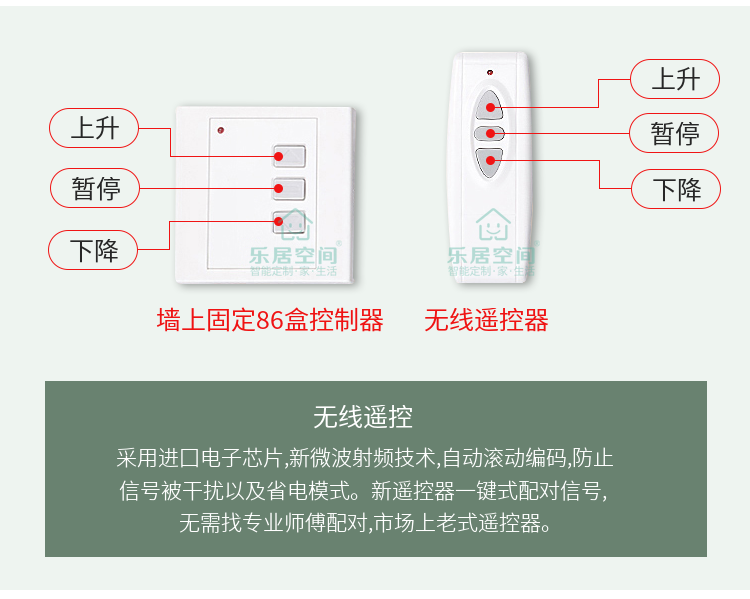 上升
暂停
下降

乐居空间
智能定制·家·生活

墙上固定86盒控制器

上升
暂停
下降

乐居空间
智能定制·家·生活

无线遥控器

无线遥控

采用进口电子芯片,新微波射频技术,自动滚动编码,防止信号被干扰以及省电模式。新遥控器一键式配对信号,无需找专业师傅配对,市场上老式遥控器。