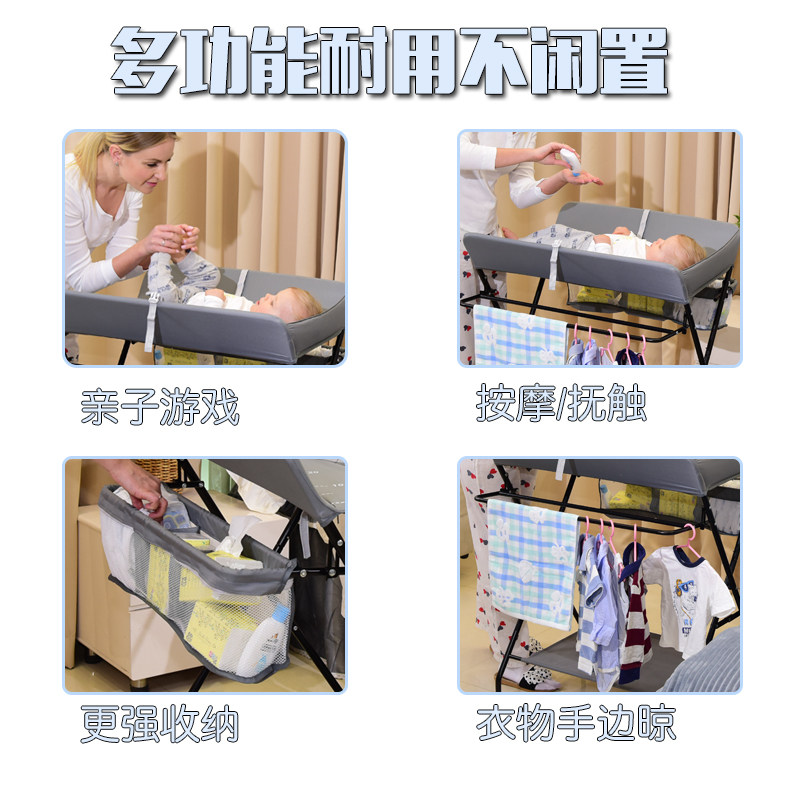 多功能耐用不闲置

亲子游戏

按摩/抚触

更强收纳

衣物手边晾