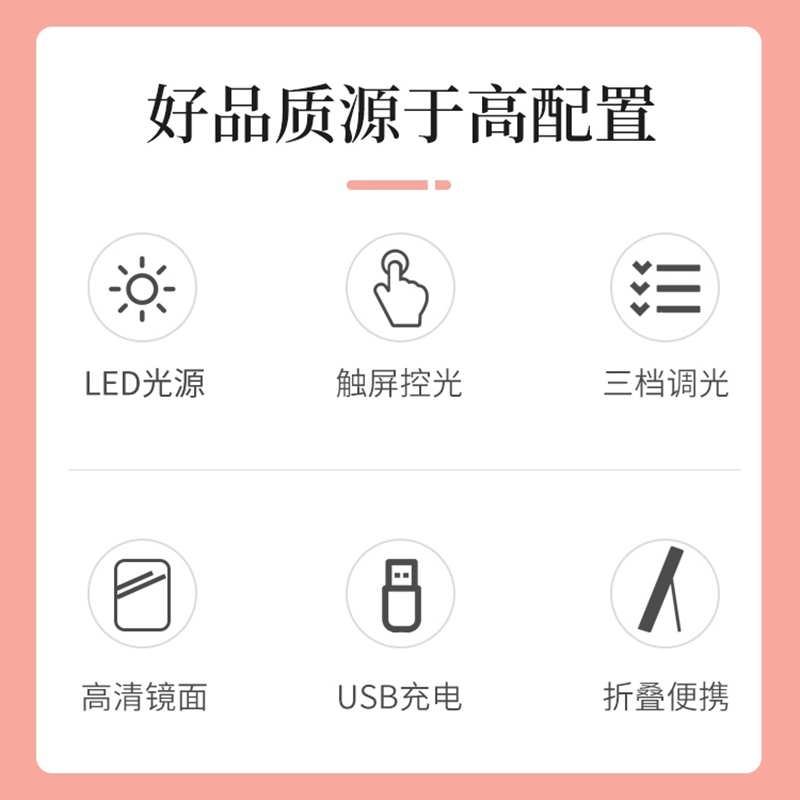 好品质源于高配置

LED光源

触屏控光

三档调光

高清镜面

USB充电

折叠便携