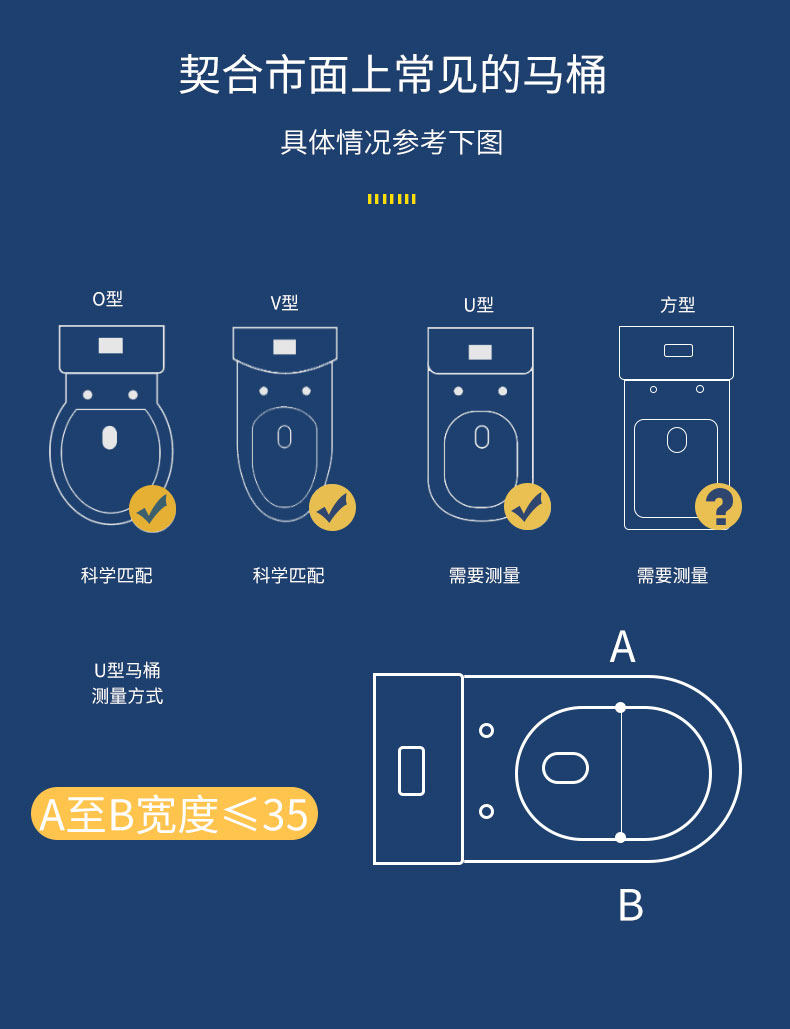 契合市面上常见的马桶

具体情况参考下图

O型

V型

U型

方型

科学匹配

科学匹配

需要测量

需要测量

U型马桶
测量方式

A至B宽度≤35

A

B