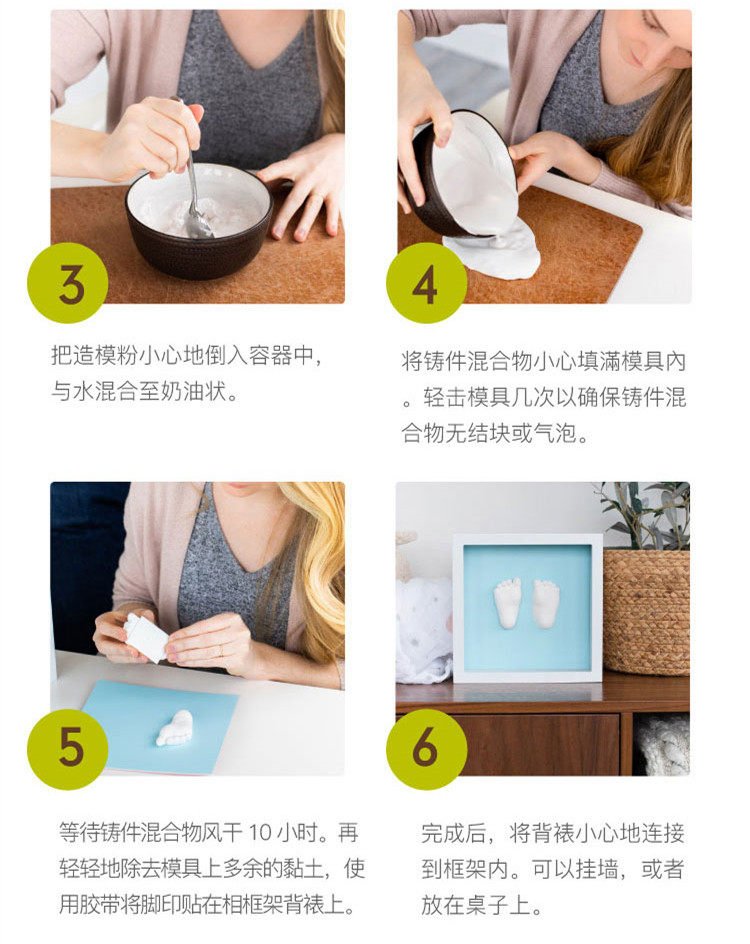 3

把造模粉小心地倒入容器中，与水混合至奶油状。

4

将铸件混合物小心填满模具内。轻击模具几次以确保铸件混合物无结块或气泡。

5

等待铸件混合物风干 10 小时。再轻轻地除去模具上多余的黏土，使用胶带将脚印贴在相框架背裱上。

6

完成后，将背裱小心地连接到框架内。可以挂墙，或者放在桌子上。