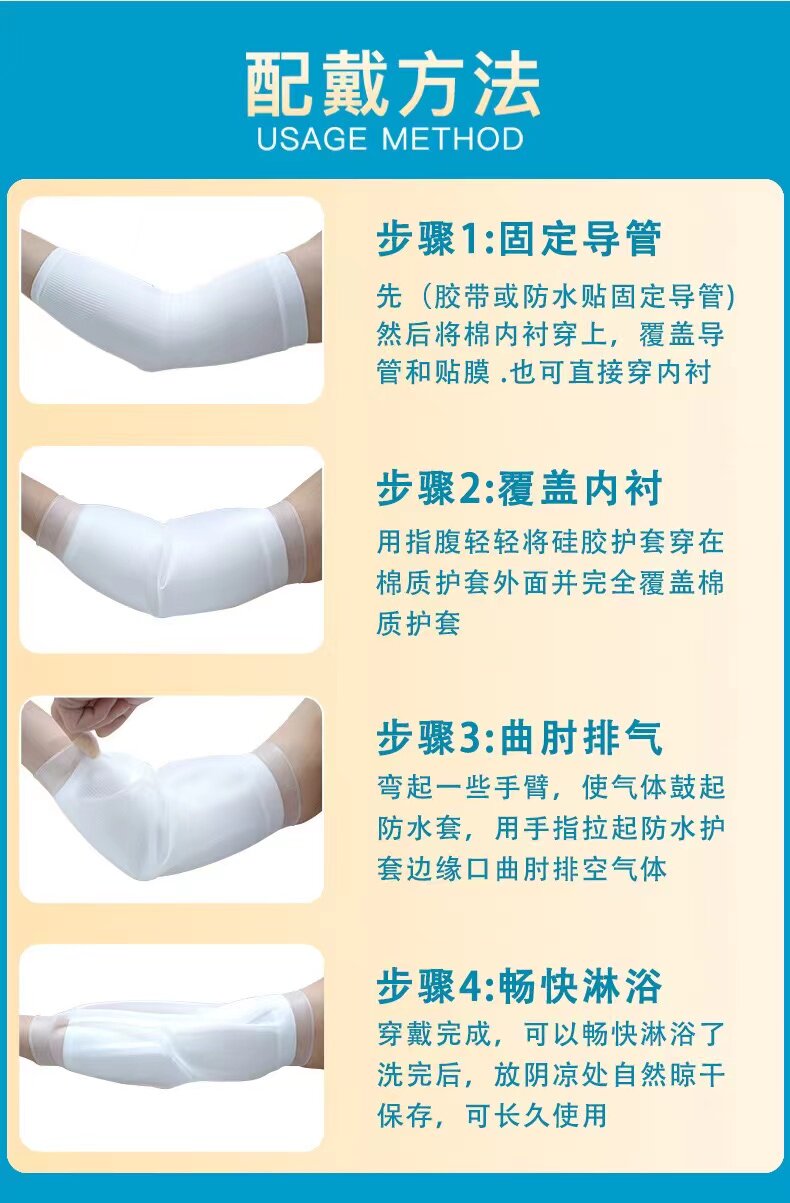 配戴方法
USAGE METHOD

步骤1:固定导管

先（胶带或防水贴固定导管）然后将棉内衬穿上，覆盖导管和贴膜 .也可直接穿内衬

步骤2:覆盖内衬

用指腹轻轻将硅胶护套穿在棉质护套外面并完全覆盖棉质护套

步骤3:曲肘排气

弯起一些手臂，使气体鼓起防水套，用手指拉起防水护套边缘口曲肘排空气体

步骤4:畅快淋浴

穿戴完成，可以畅快淋浴了洗完后，放阴凉处自然晾干保存，可长久使用