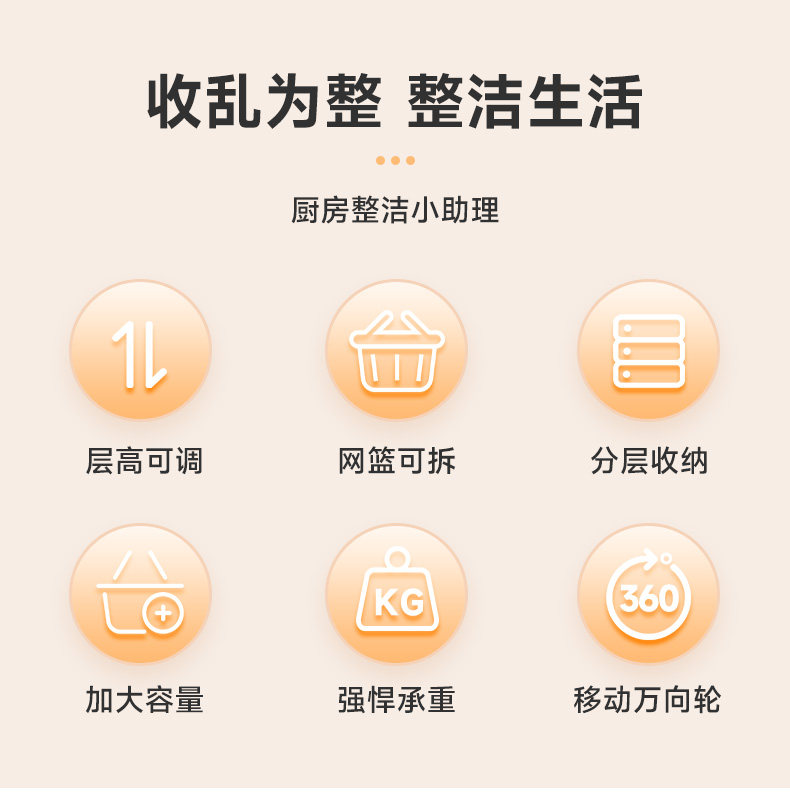 收乱为整 整洁生活

厨房整洁小助理

层高可调

网篮可拆

分层收纳

KG

360

加大容量

强悍承重

移动万向轮