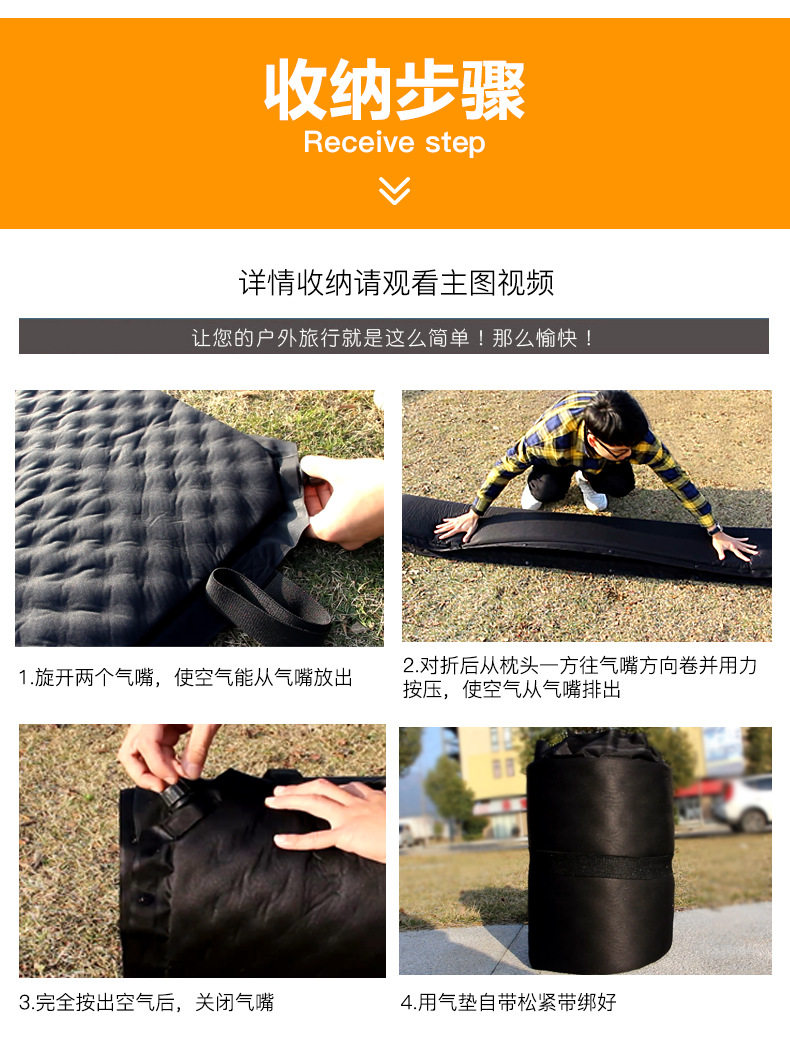 收纳步骤
Receive step

详情收纳请观看主图视频

让您的户外旅行就是这么简单！那么愉快！

1.旋开两个气嘴，使空气能从气嘴放出

2.对折后从枕头一方往气嘴方向卷并用力按压，使空气从气嘴排出

3.完全按出空气后，关闭气嘴

4.用气垫自带松紧带绑好